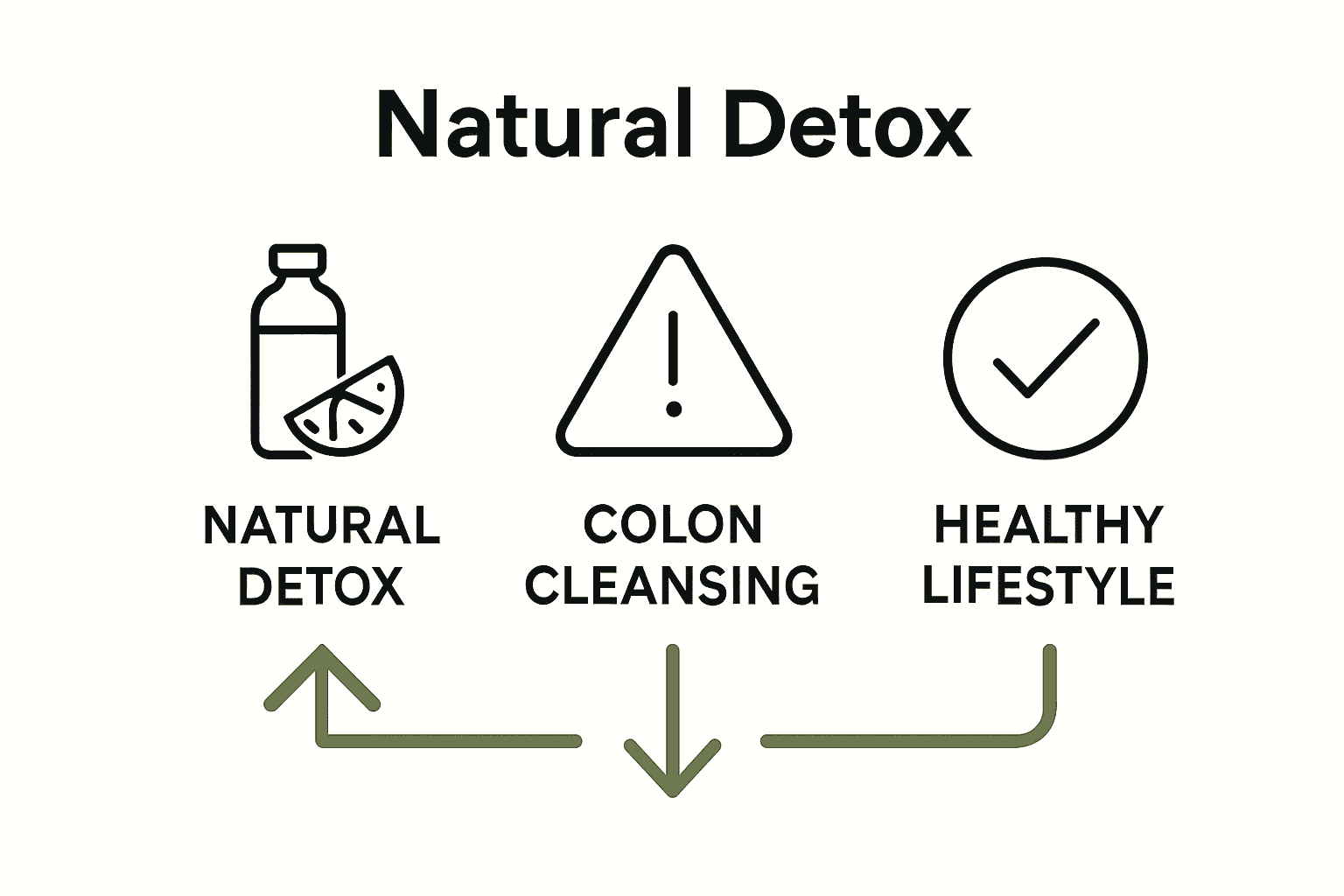 Natural Detox

NATURAL DETOX

COLON CLEANSING

HEALTHY LIFESTYLE