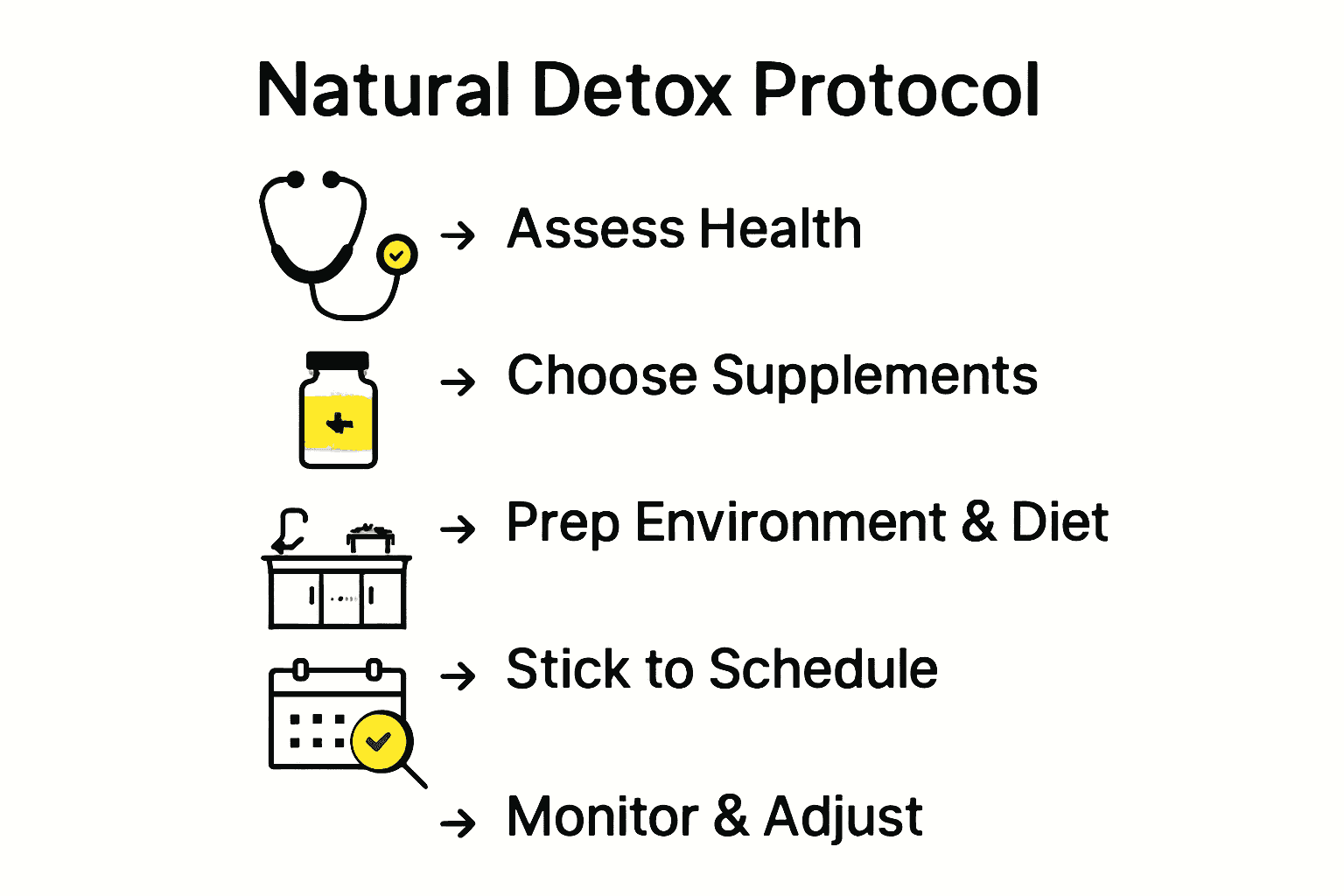 Natural Detox Protocol

→ Assess Health

→ Choose Supplements

→ Prep Environment & Diet

→ Stick to Schedule

→ Monitor & Adjust