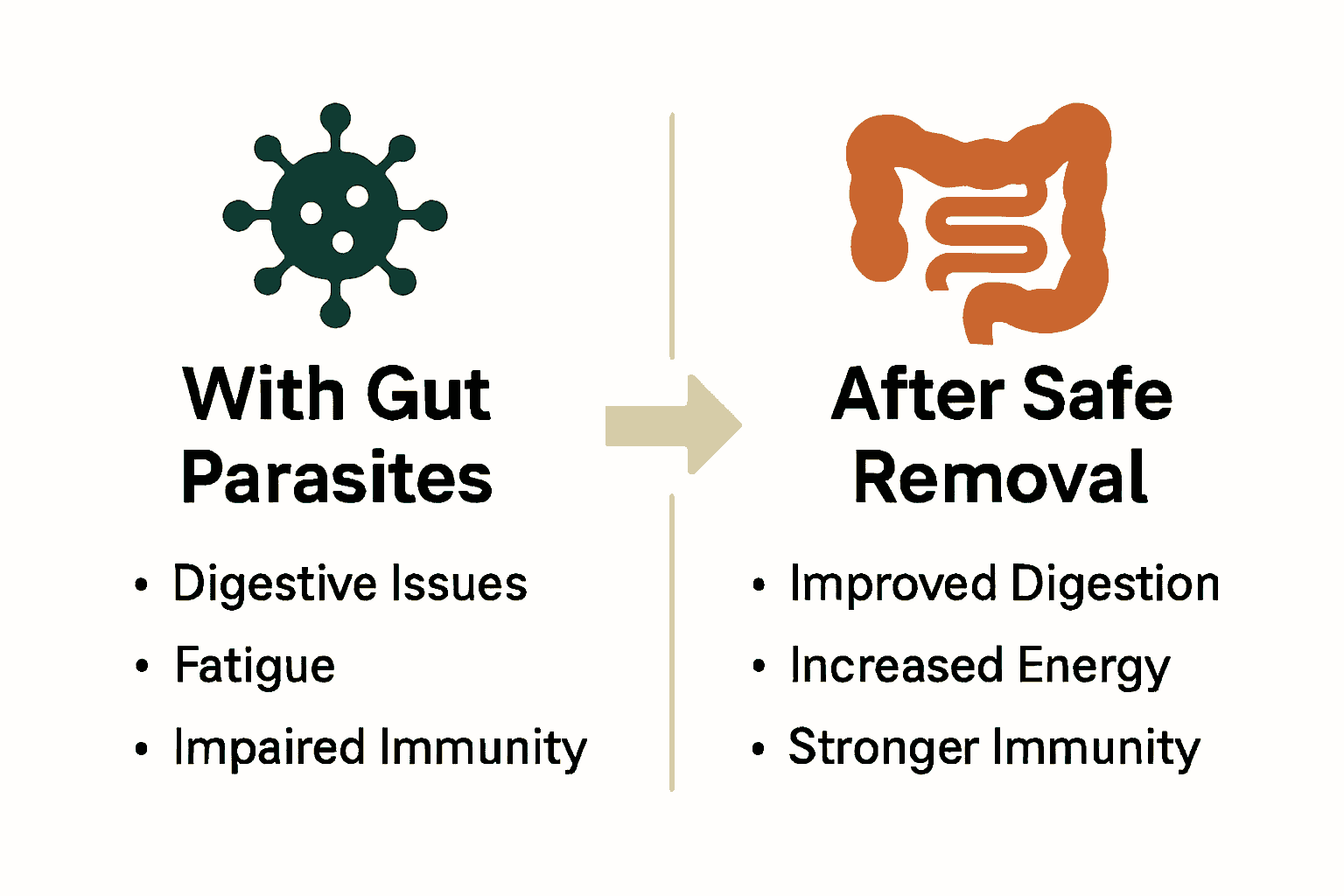 With Gut Parasites

• Digestive Issues
• Fatigue
• Impaired Immunity

After Safe Removal

• Improved Digestion
• Increased Energy
• Stronger Immunity