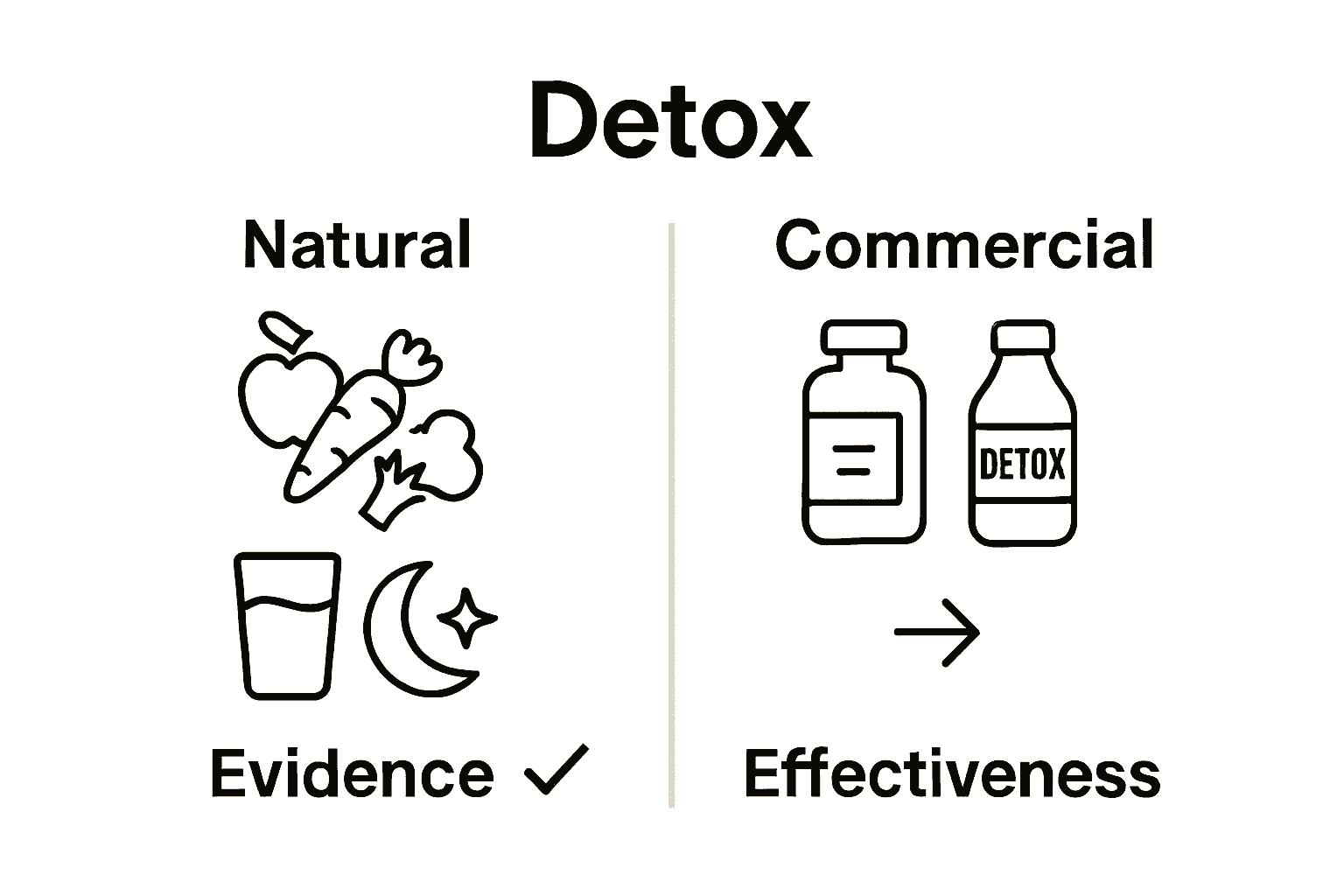 Detox

Natural

Evidence ✓

Commercial

DETOX

→

Effectiveness