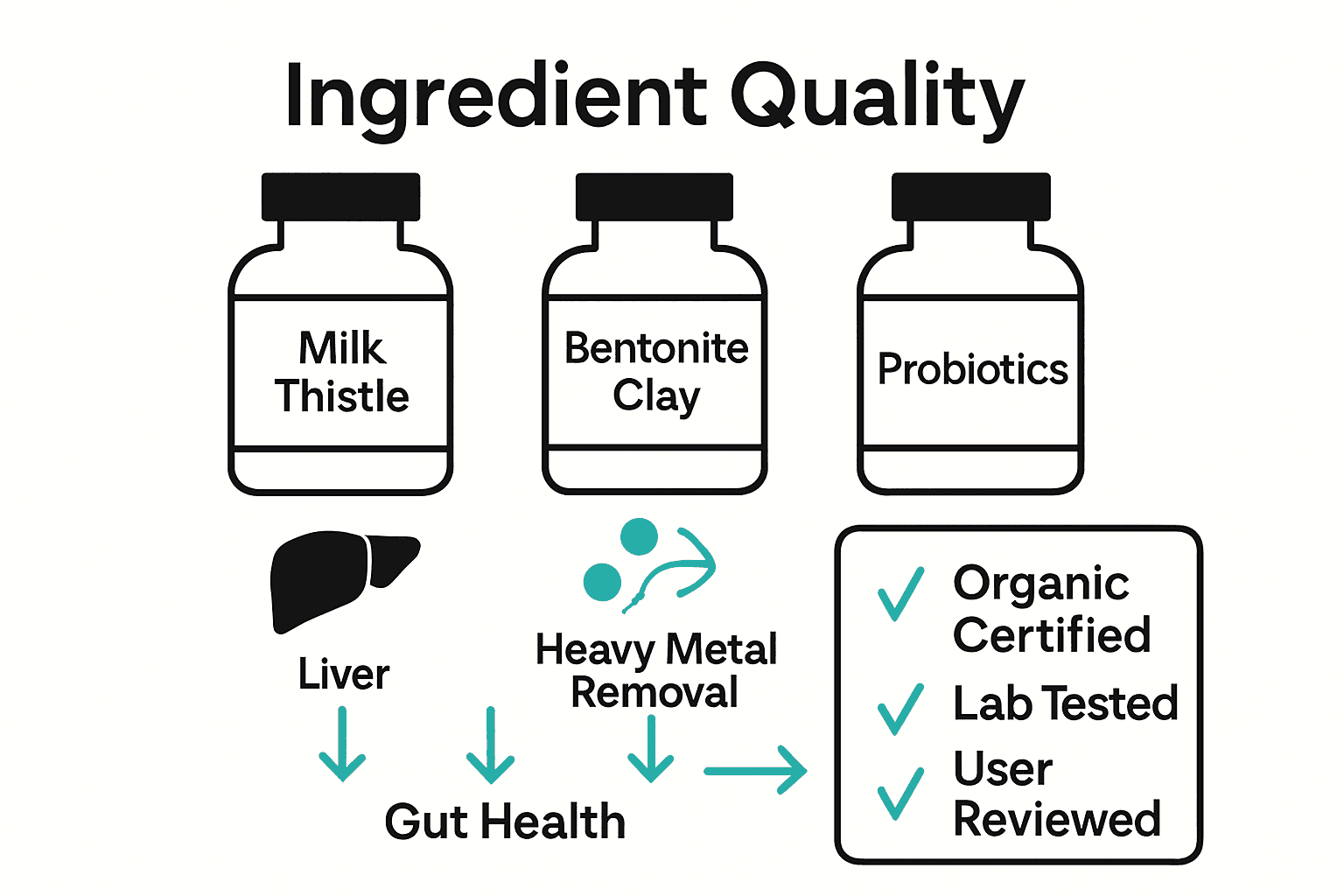 Ingredient Quality

Milk Thistle

Bentonite Clay

Probiotics

Liver

Heavy Metal Removal

Gut Health

Organic Certified
Lab Tested
User Reviewed