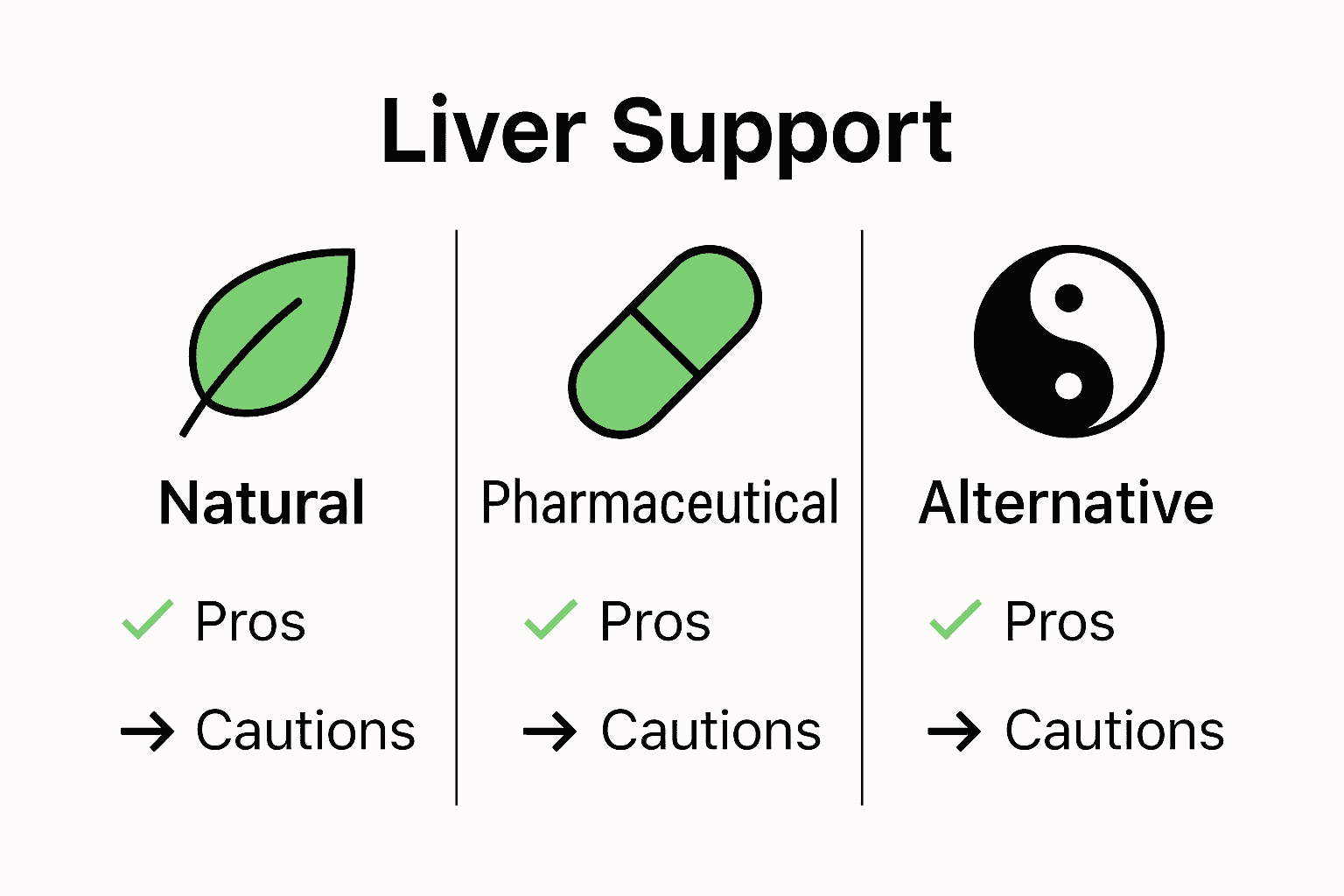 Liver Support

Natural

✓ Pros

→ Cautions

Pharmaceutical

✓ Pros

→ Cautions

Alternative

✓ Pros

→ Cautions