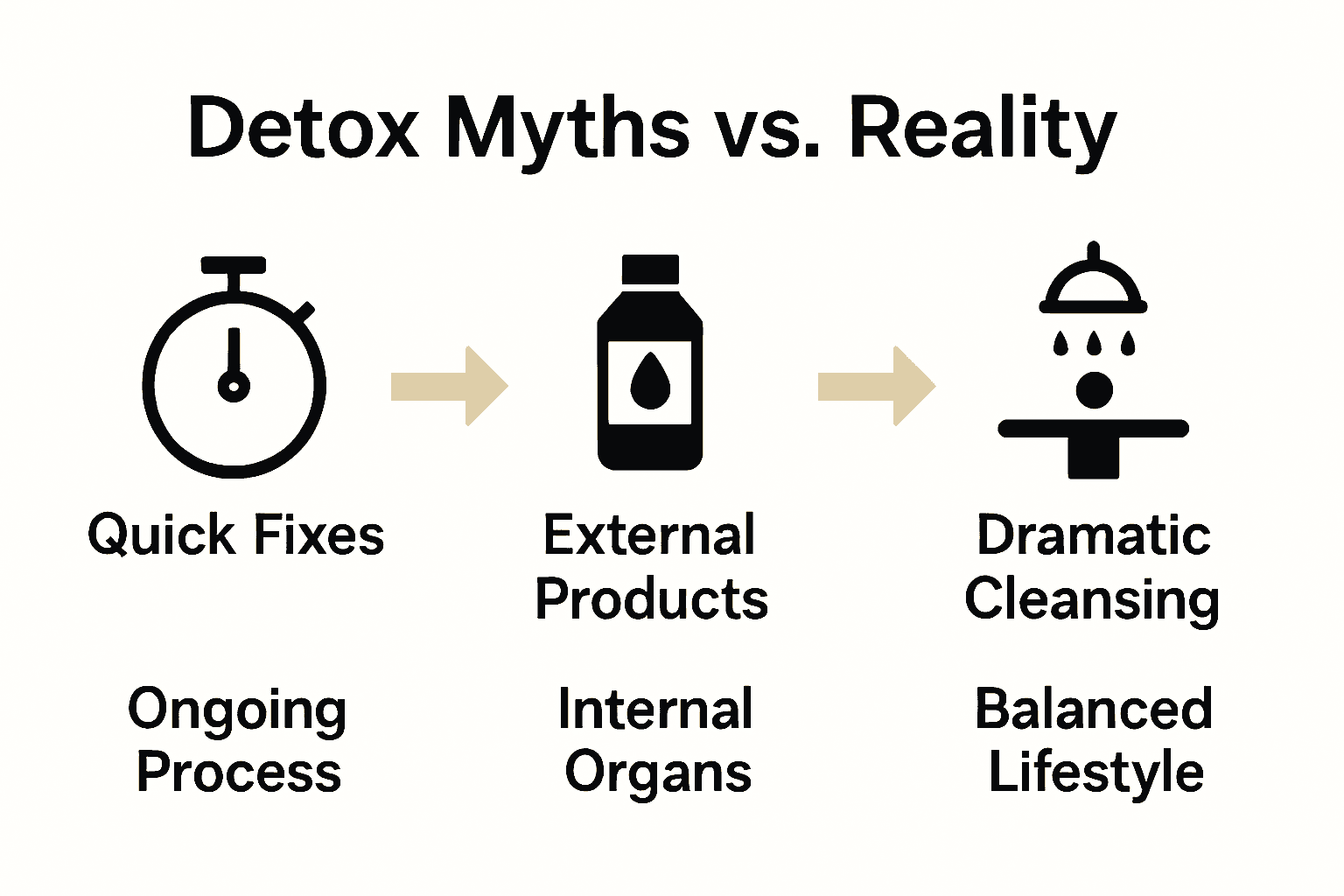 Detox Myths vs. Reality

Quick Fixes

External Products

Dramatic Cleansing

Ongoing Process

Internal Organs

Balanced Lifestyle