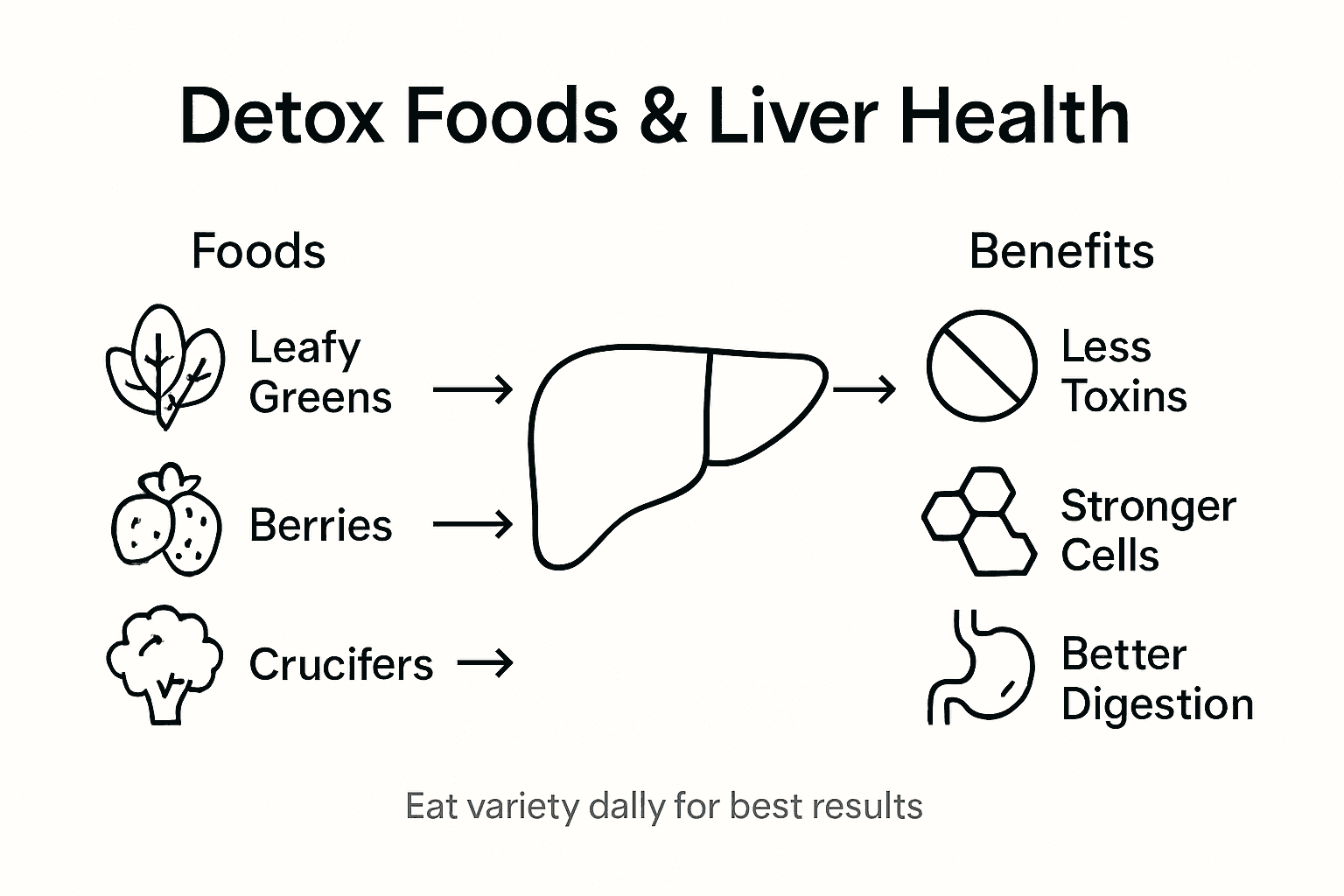 Detox Foods & Liver Health

Foods

Leafy Greens

Berries

Crucifers

Benefits

Less Toxins

Stronger Cells

Better Digestion

Eat variety dally for best results