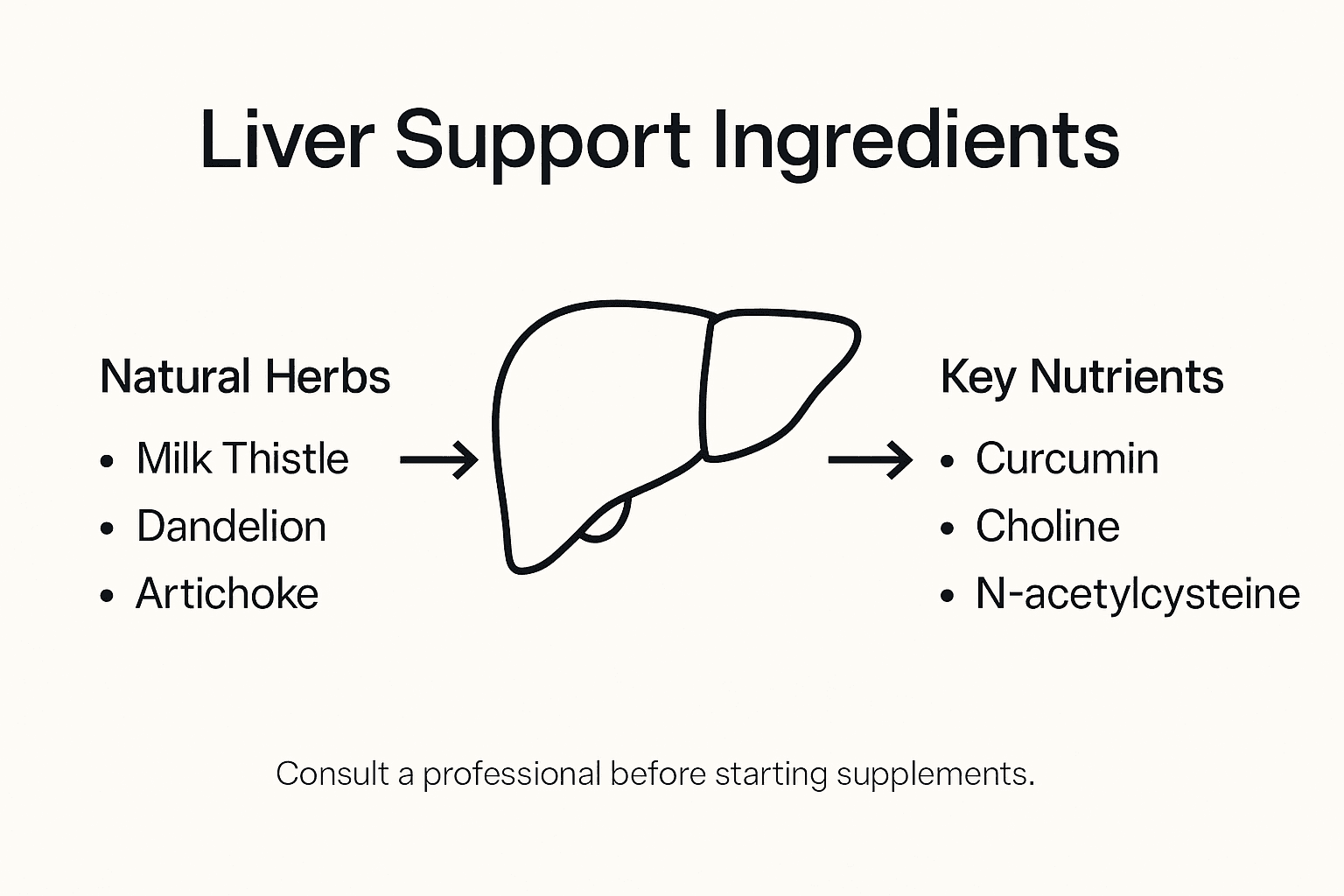 Liver Support Ingredients

Natural Herbs
• Milk Thistle
• Dandelion
• Artichoke

Key Nutrients
• Curcumin
• Choline
• N-acetylcysteine

Consult a professional before starting supplements.