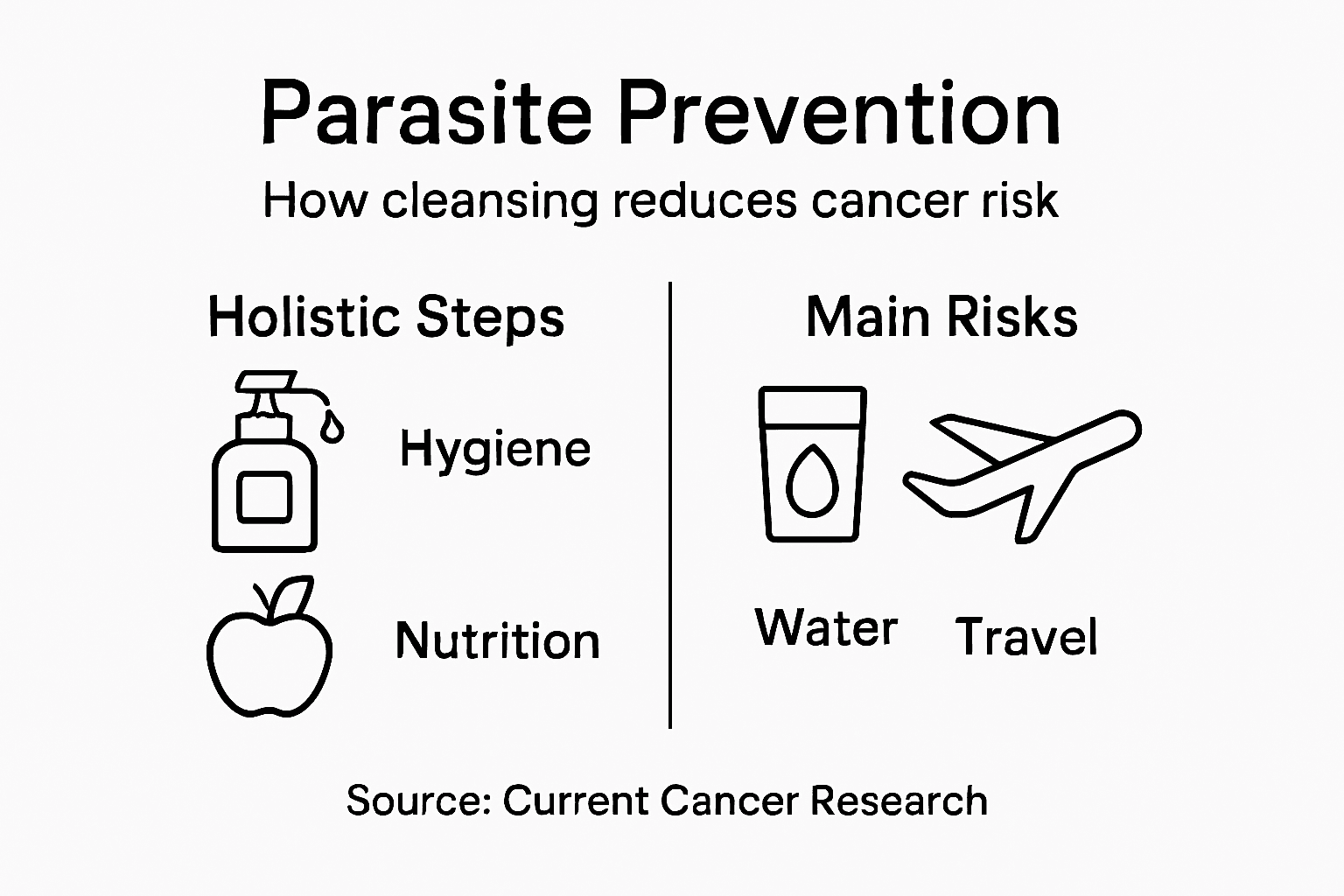 Parasite Prevention

How cleansing reduces cancer risk

Holistic Steps

Hygiene

Nutrition

Main Risks

Water

Travel

Source: Current Cancer Research