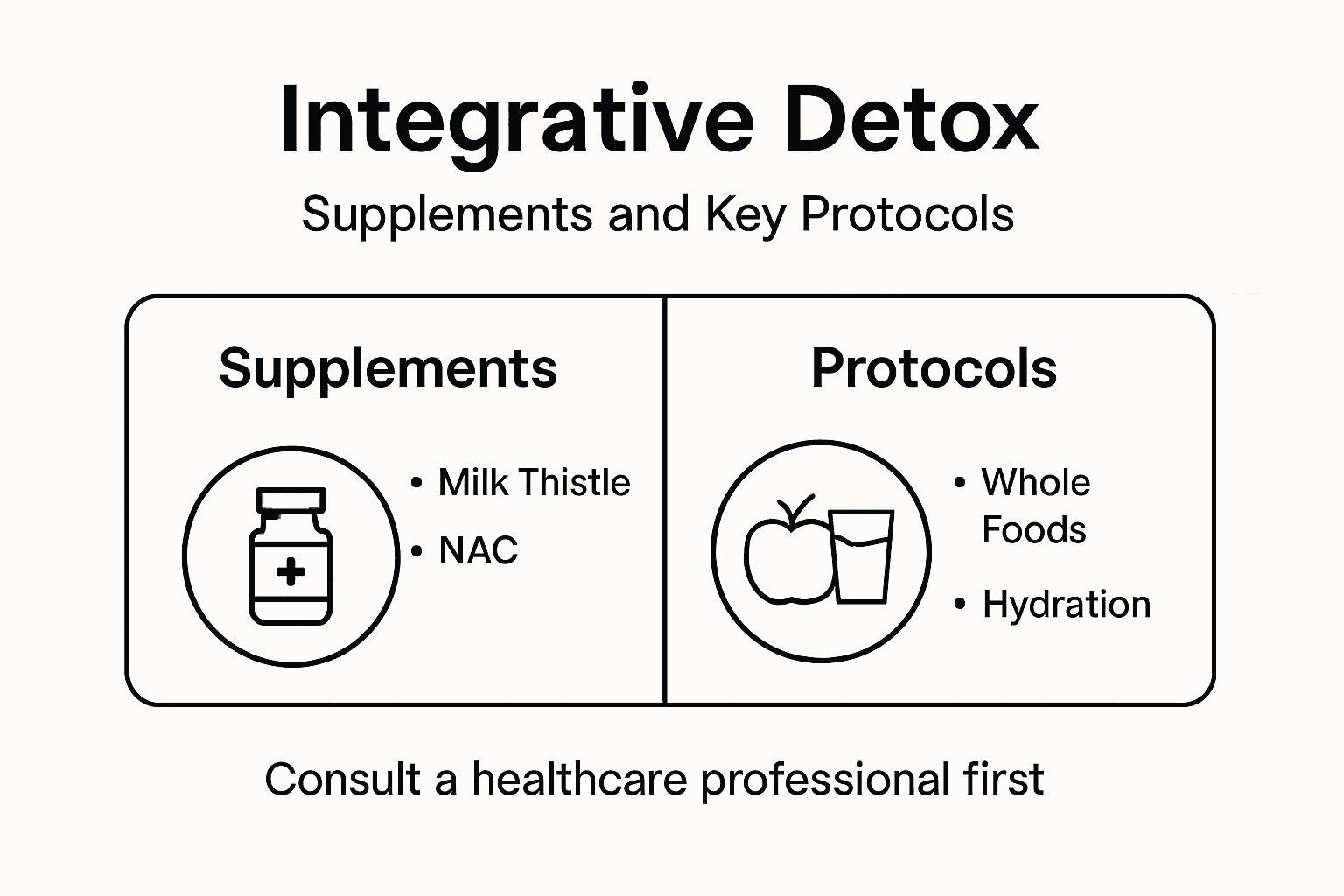 Integrative Detox

Supplements and Key Protocols

Supplements

• Milk Thistle
• NAC

Protocols

• Whole Foods
• Hydration

Consult a healthcare professional first