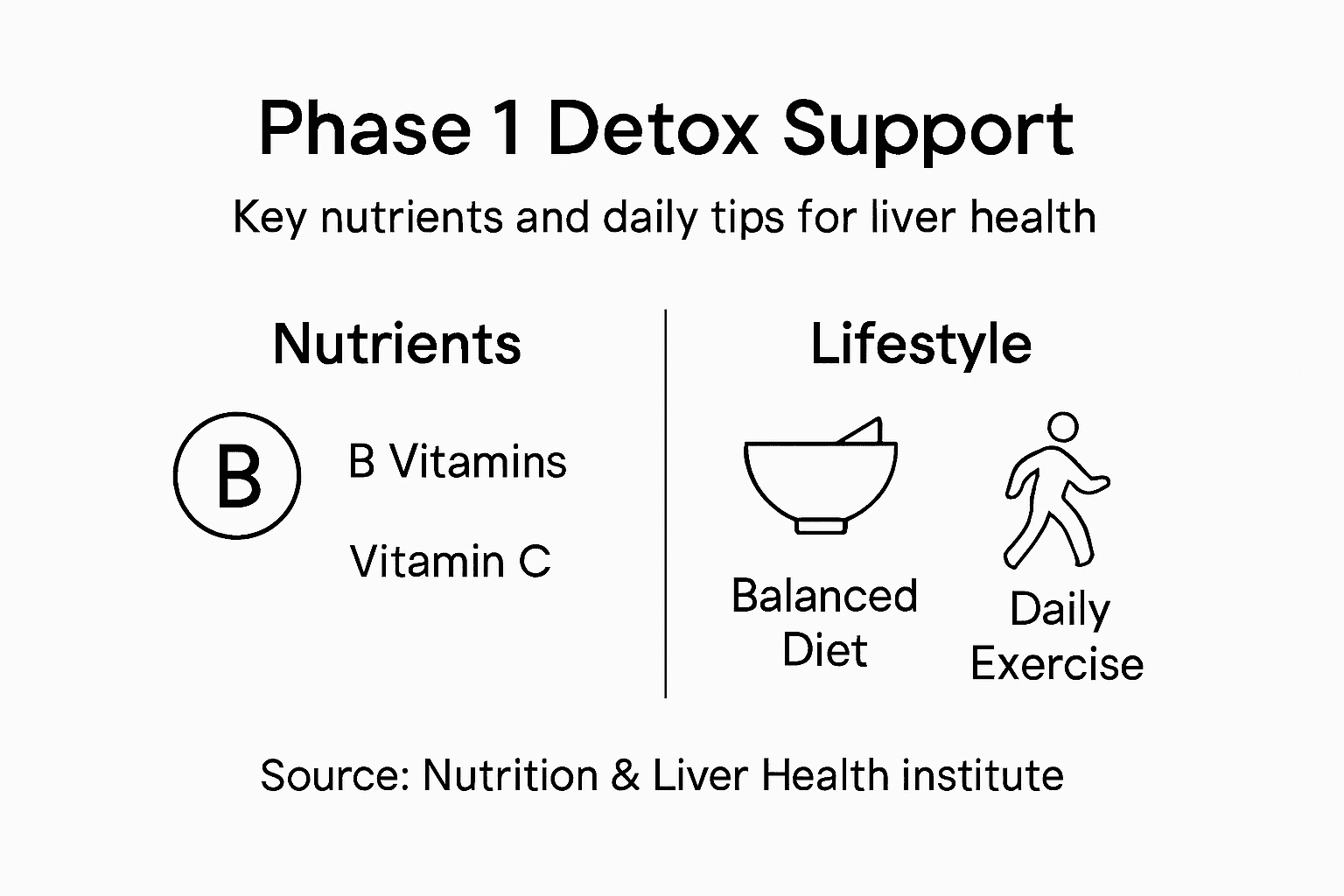 Phase 1 Detox Support

Key nutrients and daily tips for liver health

Nutrients

B

B Vitamins

Vitamin C

Lifestyle

Balanced Diet

Daily Exercise

Source: Nutrition & Liver Health institute