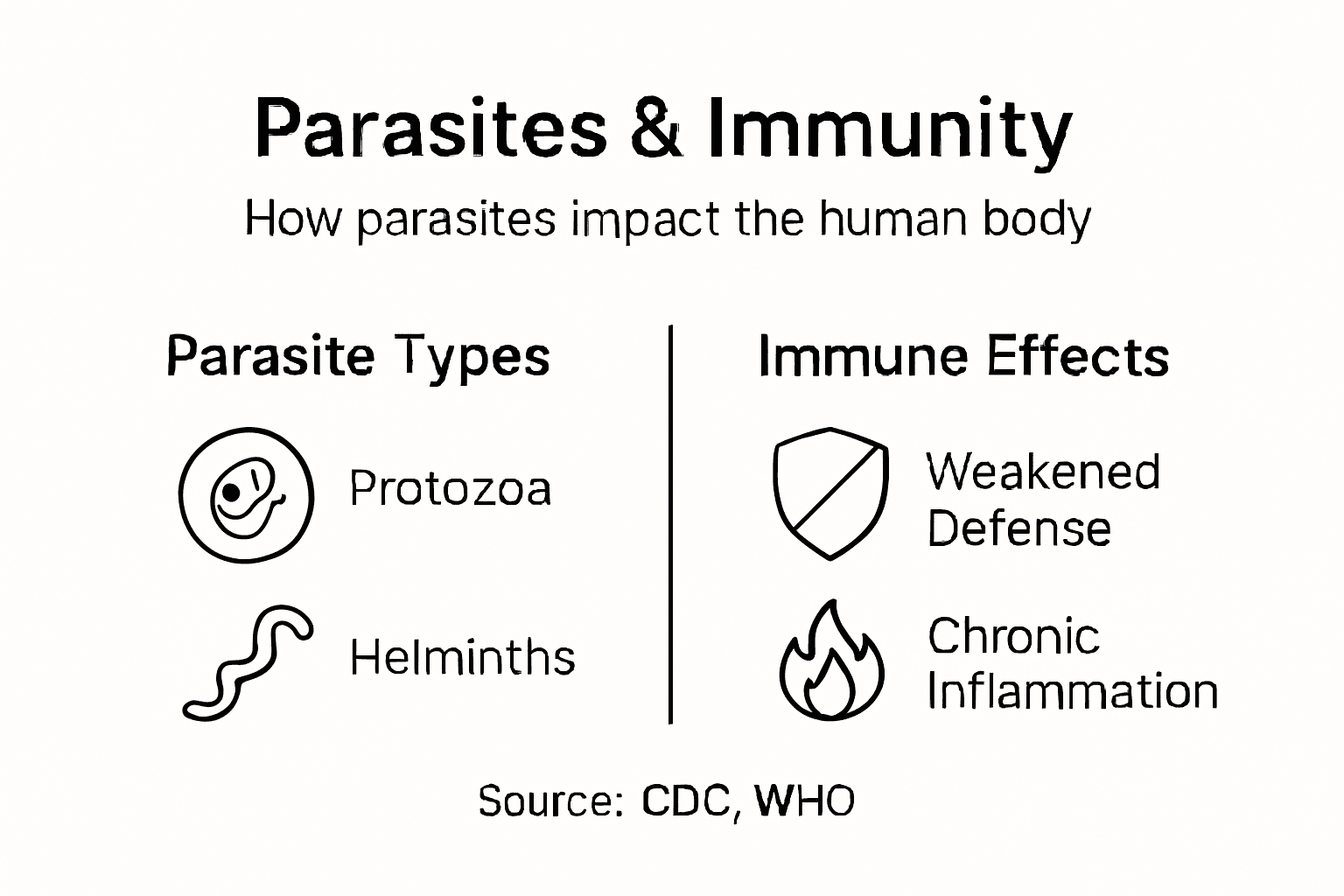 Parasites & Immunity

How parasites impact the human body

Parasite Types

Protozoa

Helminths

Immune Effects

Weakened Defense

Chronic Inflammation

Source: CDC, WHO