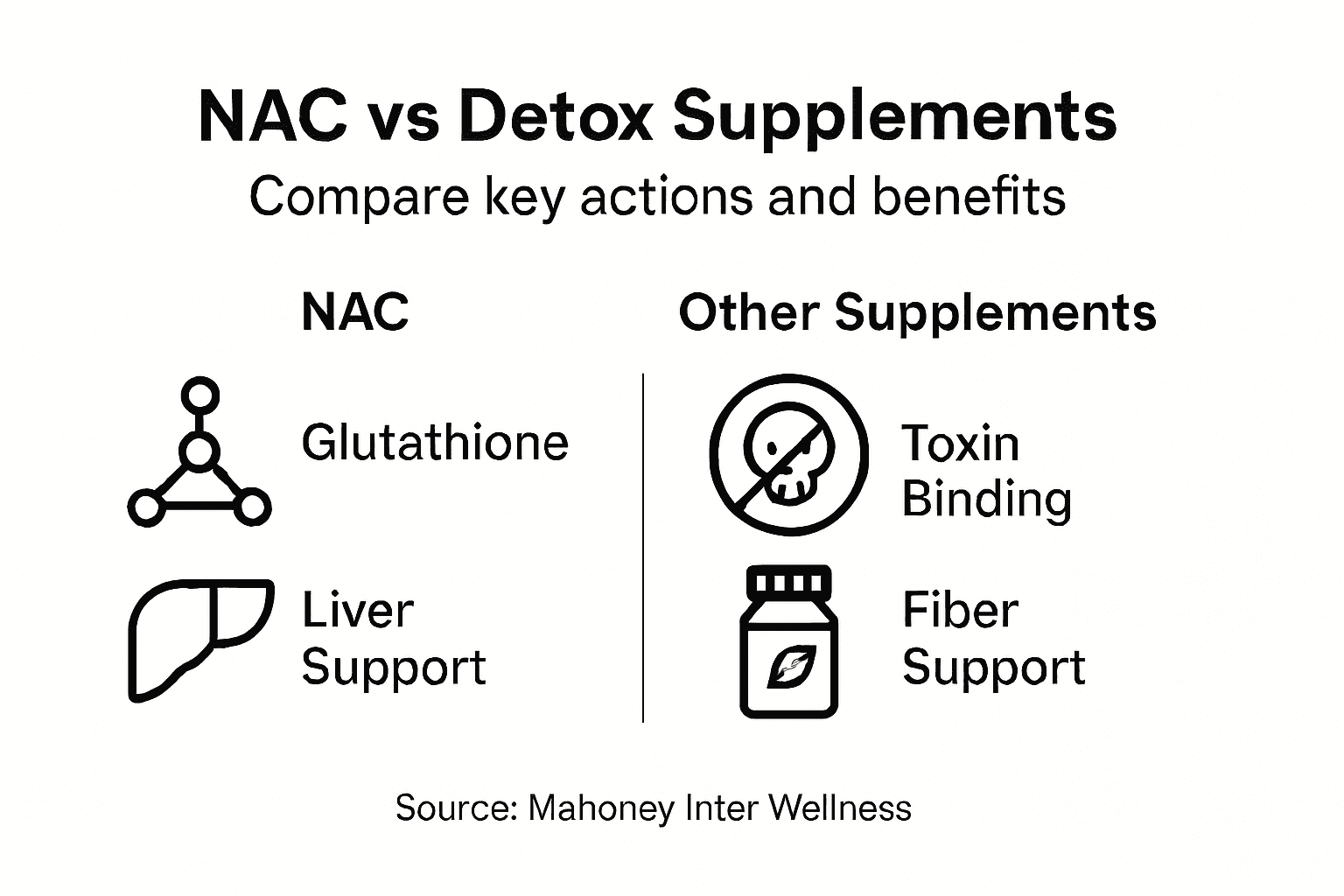 NAC vs Detox Supplements

Compare key actions and benefits

NAC

Glutathione

Liver Support

Other Supplements

Toxin Binding

Fiber Support

Source: Mahoney Inter Wellness