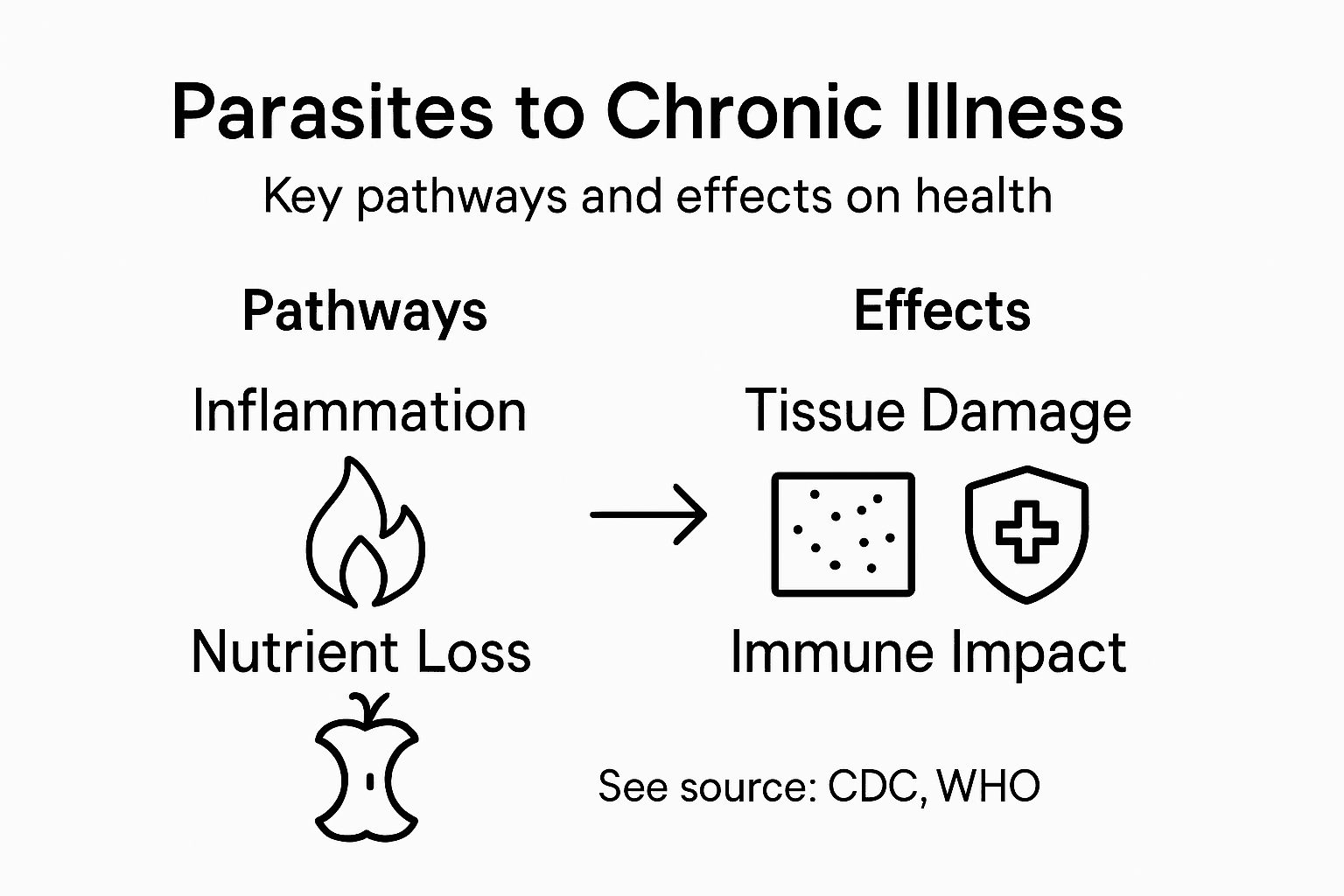 Parasites to Chronic Illness

Key pathways and effects on health

Pathways

Inflammation

Nutrient Loss

Effects

Tissue Damage

Immune Impact

See source: CDC, WHO