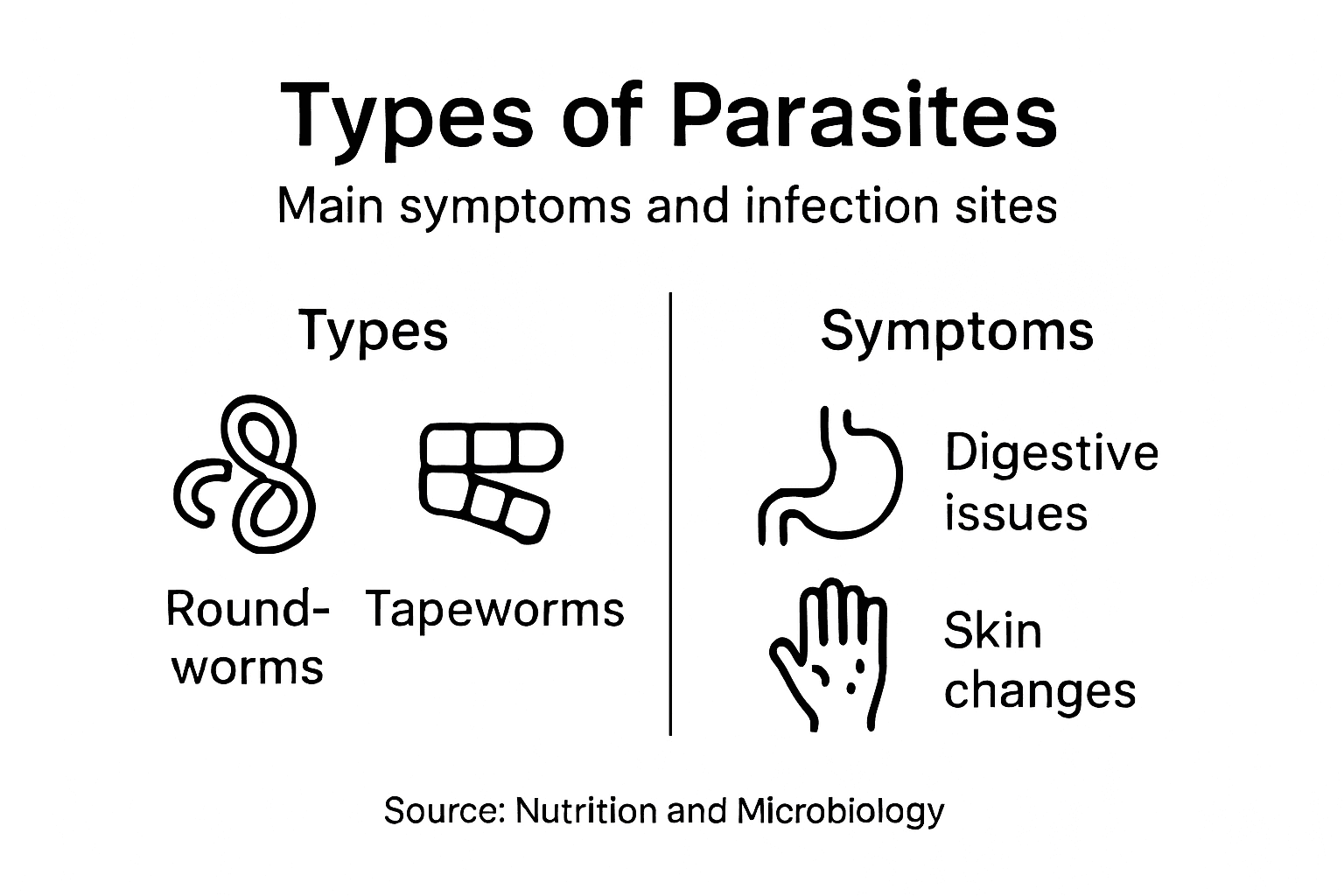 Types of Parasites

Main symptoms and infection sites

Types

Roundworms

Tapeworms

Symptoms

Digestive issues

Skin changes

Source: Nutrition and Microbiology