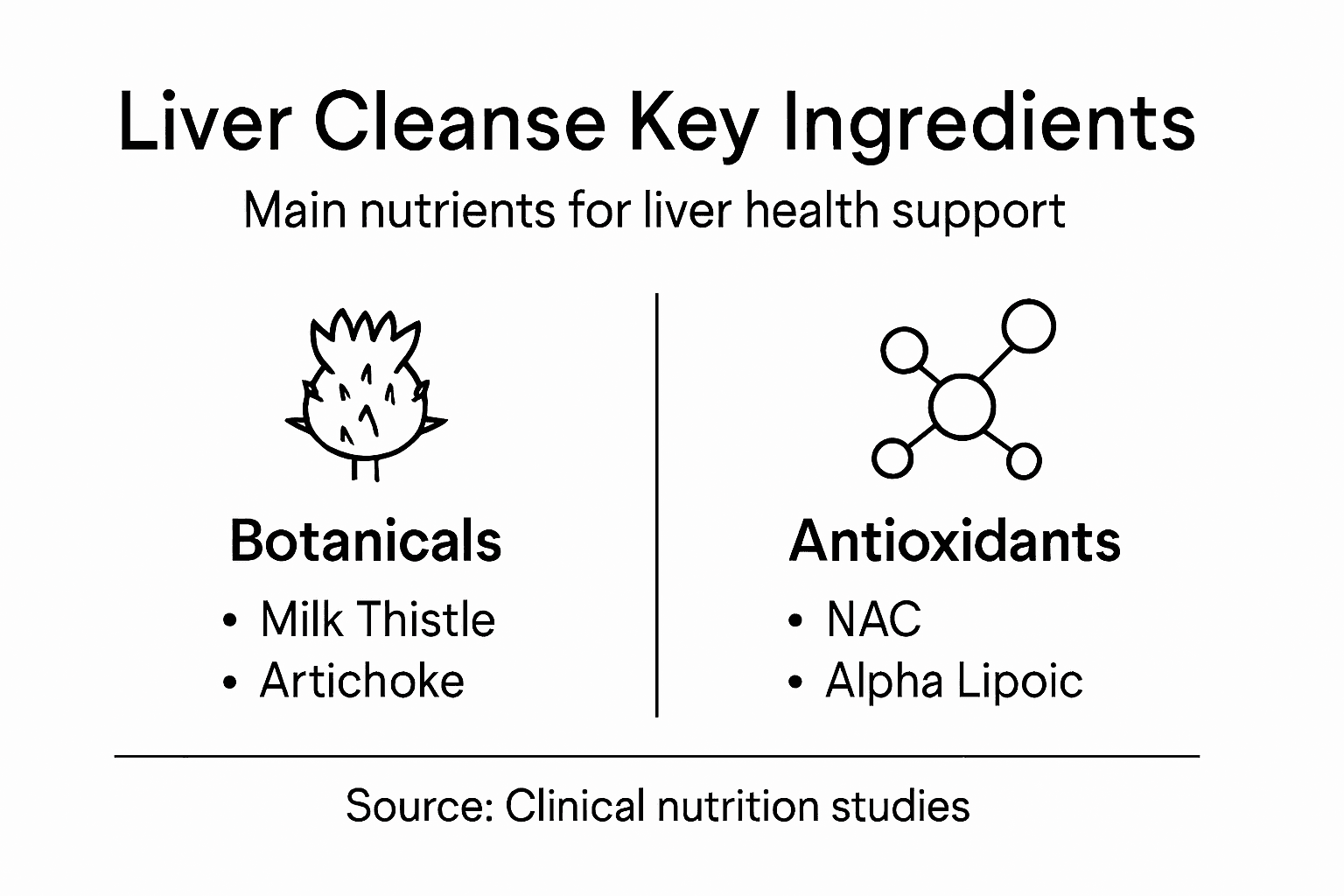 Liver Cleanse Key Ingredients

Main nutrients for liver health support

Botanicals

• Milk Thistle
• Artichoke

Antioxidants

• NAC
• Alpha Lipoic

Source: Clinical nutrition studies