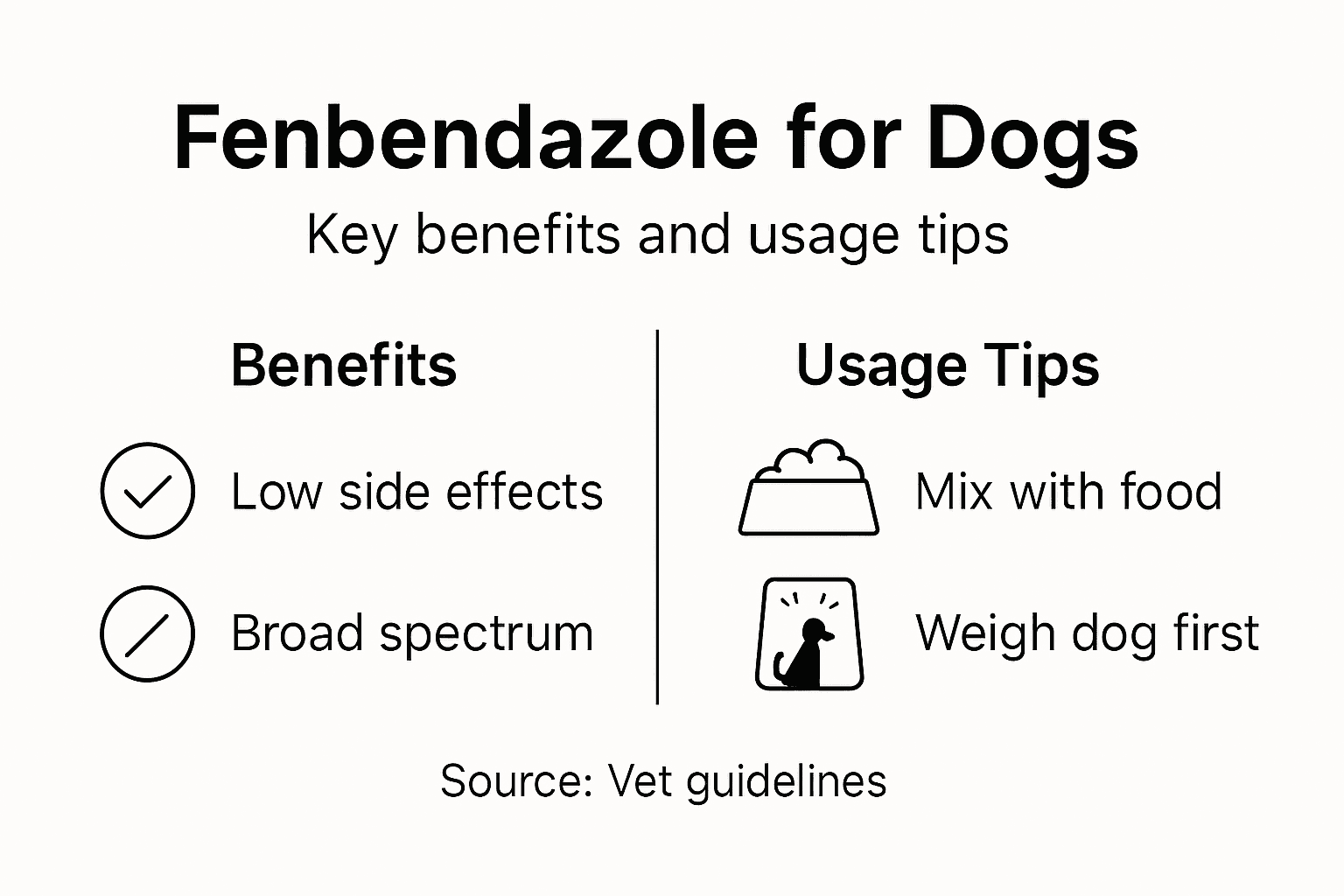 Fenbendazole for Dogs
Key benefits and usage tips

Benefits

Low side effects

Broad spectrum

Usage Tips

Mix with food

Weigh dog first

Source: Vet guidelines