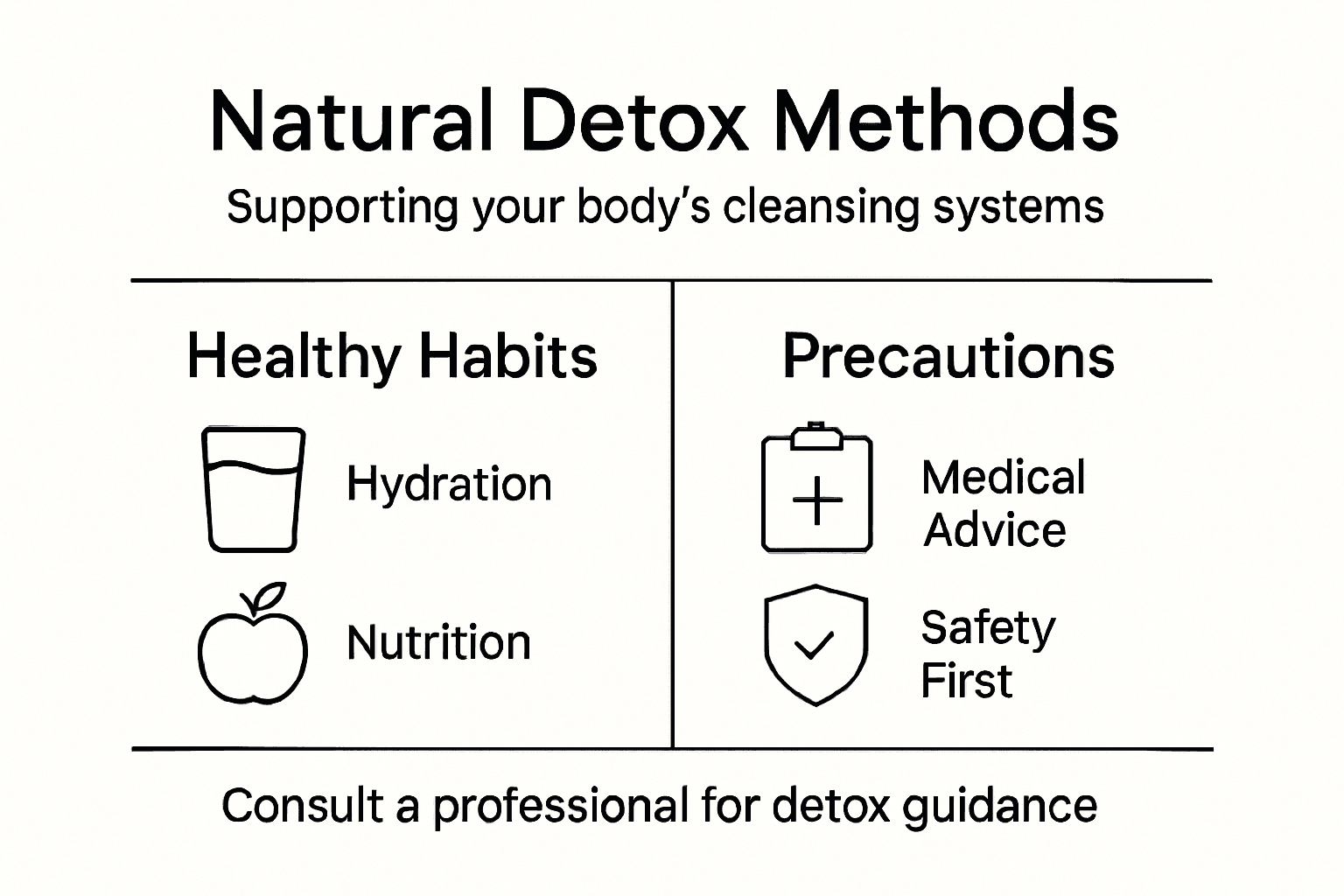 Natural Detox Methods

Supporting your body's cleansing systems

Healthy Habits

Hydration

Nutrition

Precautions

Medical Advice

Safety First

Consult a professional for detox guidance