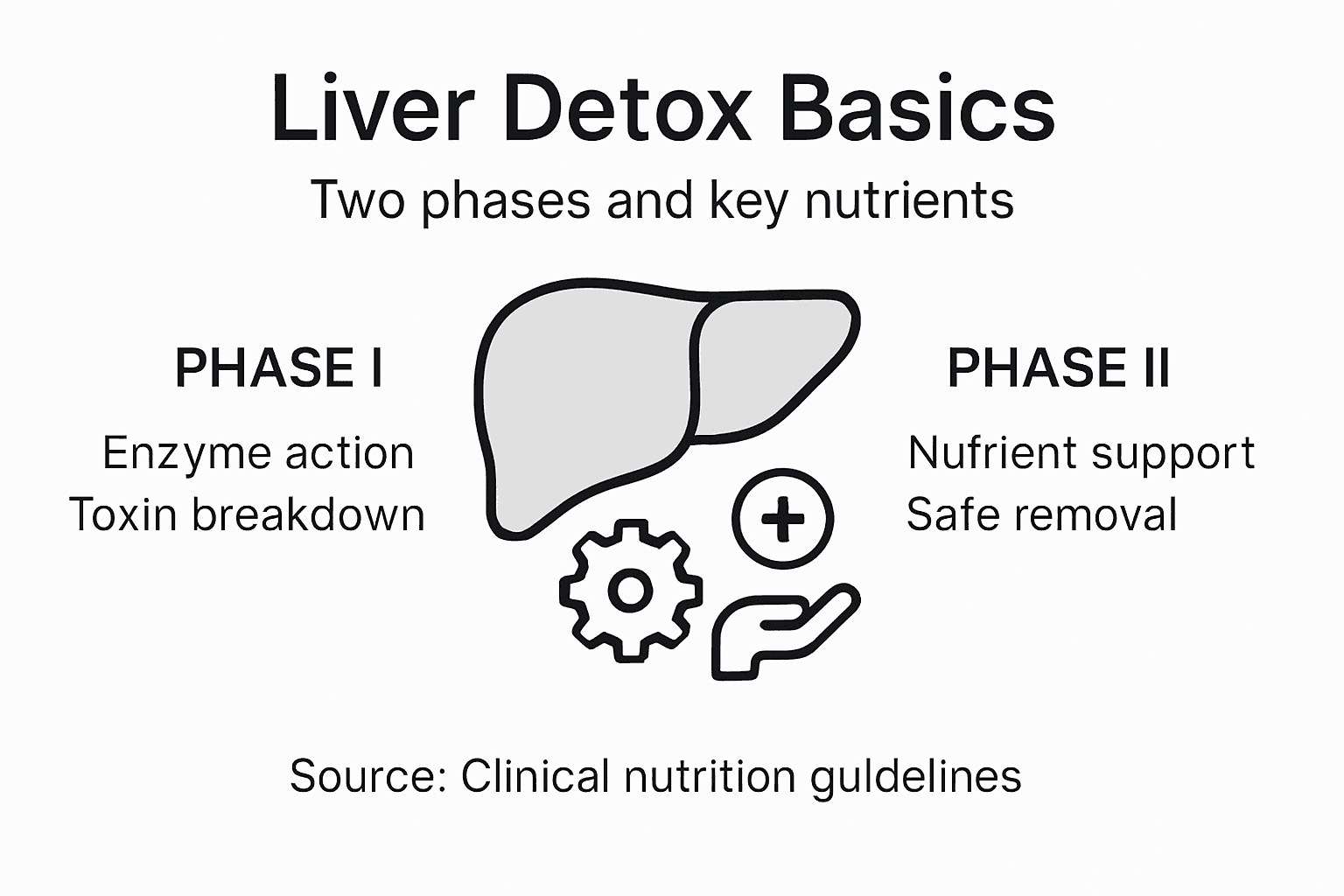 Liver Detox Basics

Two phases and key nutrients

PHASE I

Enzyme action
Toxin breakdown

PHASE II

Nufrient support
Safe removal

Source: Clinical nutrition guldelines