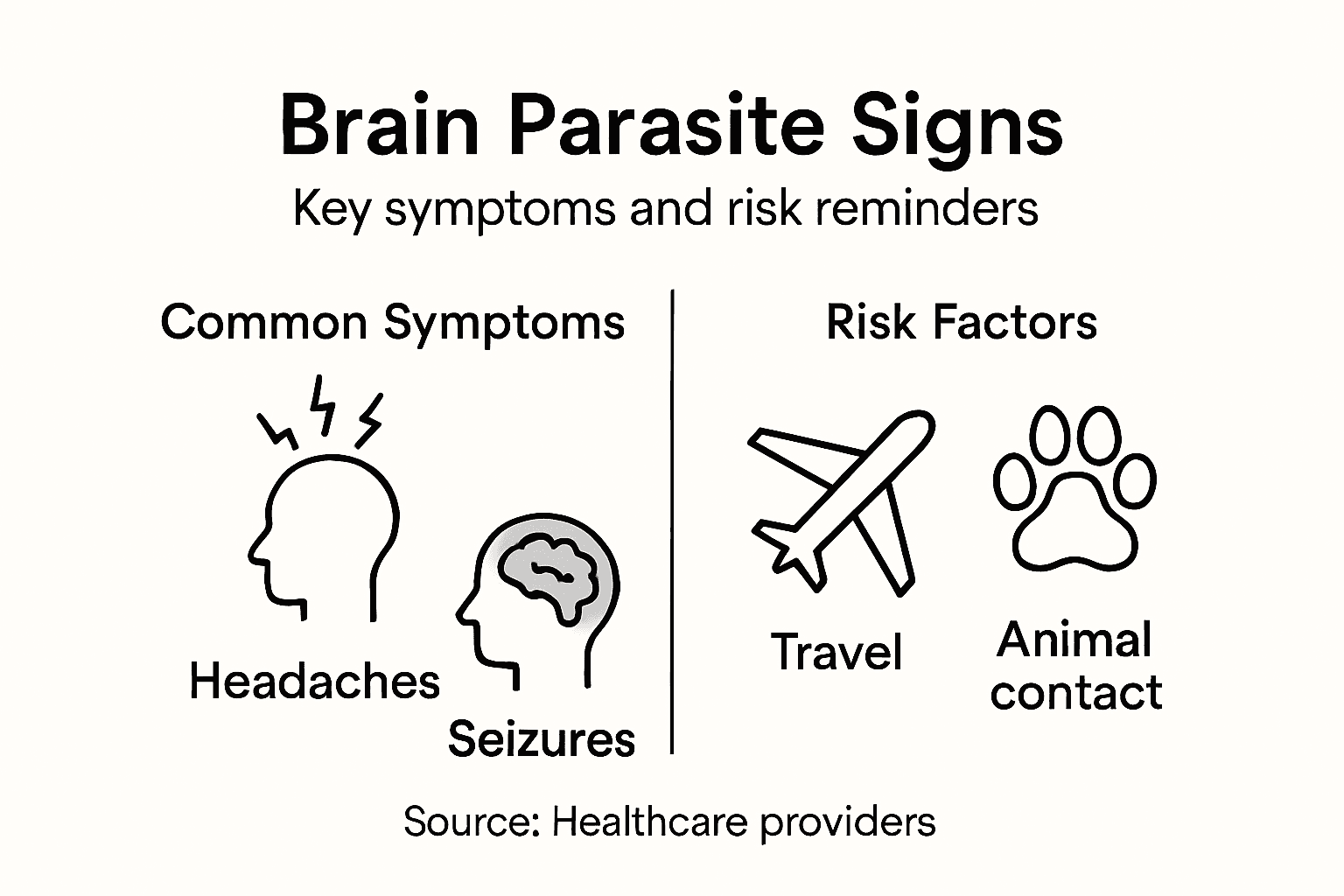 Brain Parasite Signs
Key symptoms and risk reminders

Common Symptoms

Headaches

Seizures

Risk Factors

Travel

Animal contact

Source: Healthcare providers