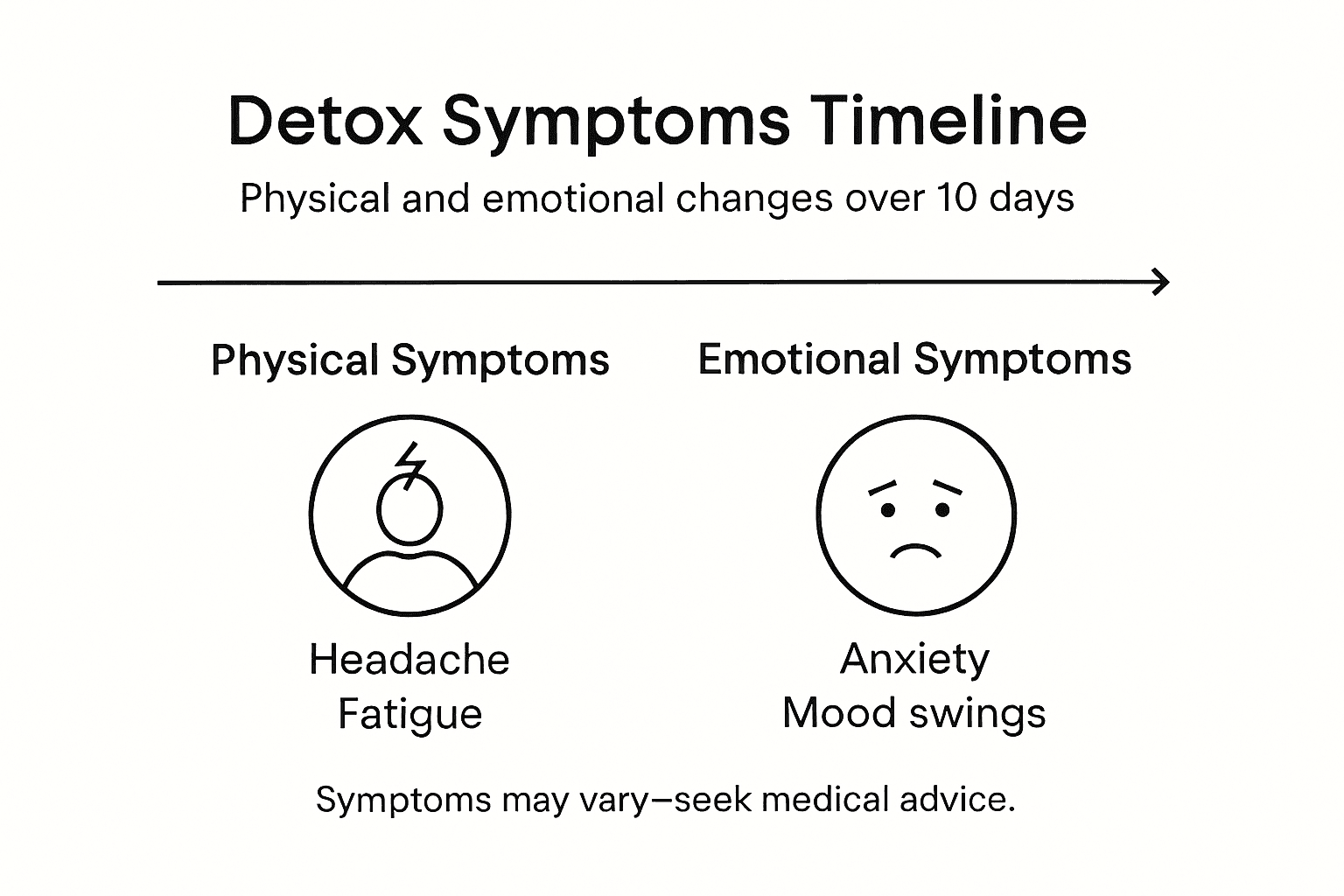 Detox Symptoms Timeline

Physical and emotional changes over 10 days

Physical Symptoms

Headache
Fatigue

Emotional Symptoms

Anxiety
Mood swings

Symptoms may vary—seek medical advice.