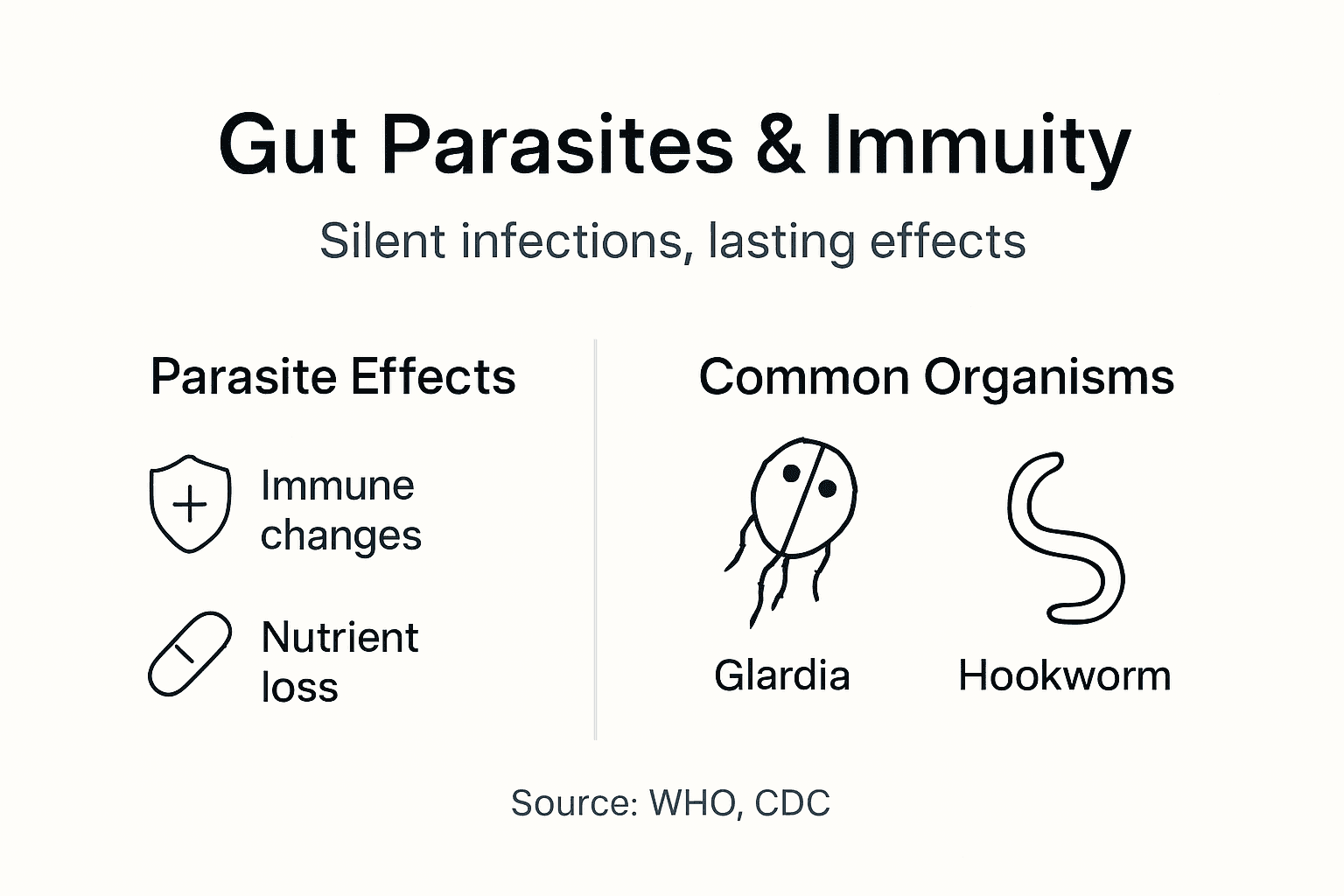 Gut Parasites & Immuity

Silent infections, lasting effects

Parasite Effects

Immune changes

Nutrient loss

Common Organisms

Glardia

Hookworm

Source: WHO, CDC