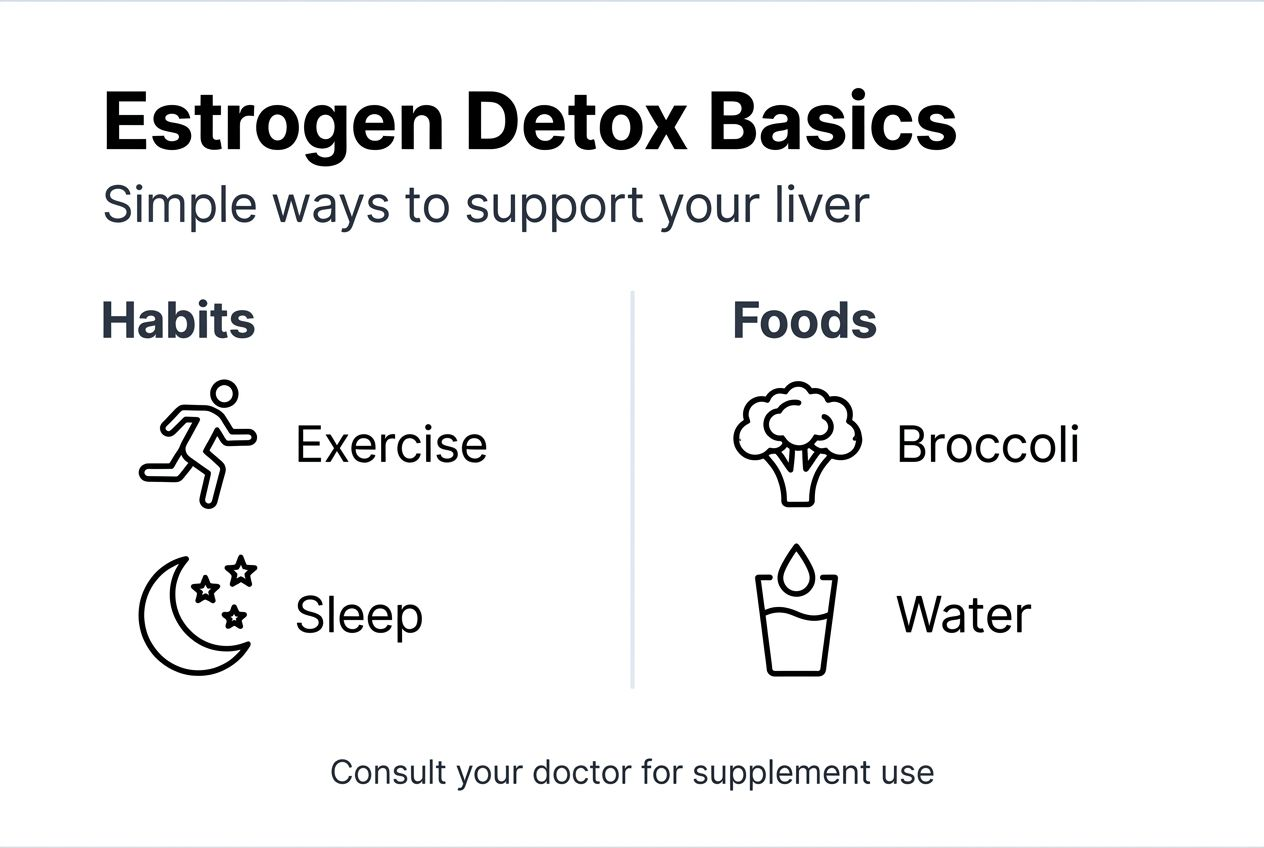 Estrogen Detox Basics

Simple ways to support your liver

Habits

Exercise

Sleep

Foods

Broccoli

Water

Consult your doctor for supplement use