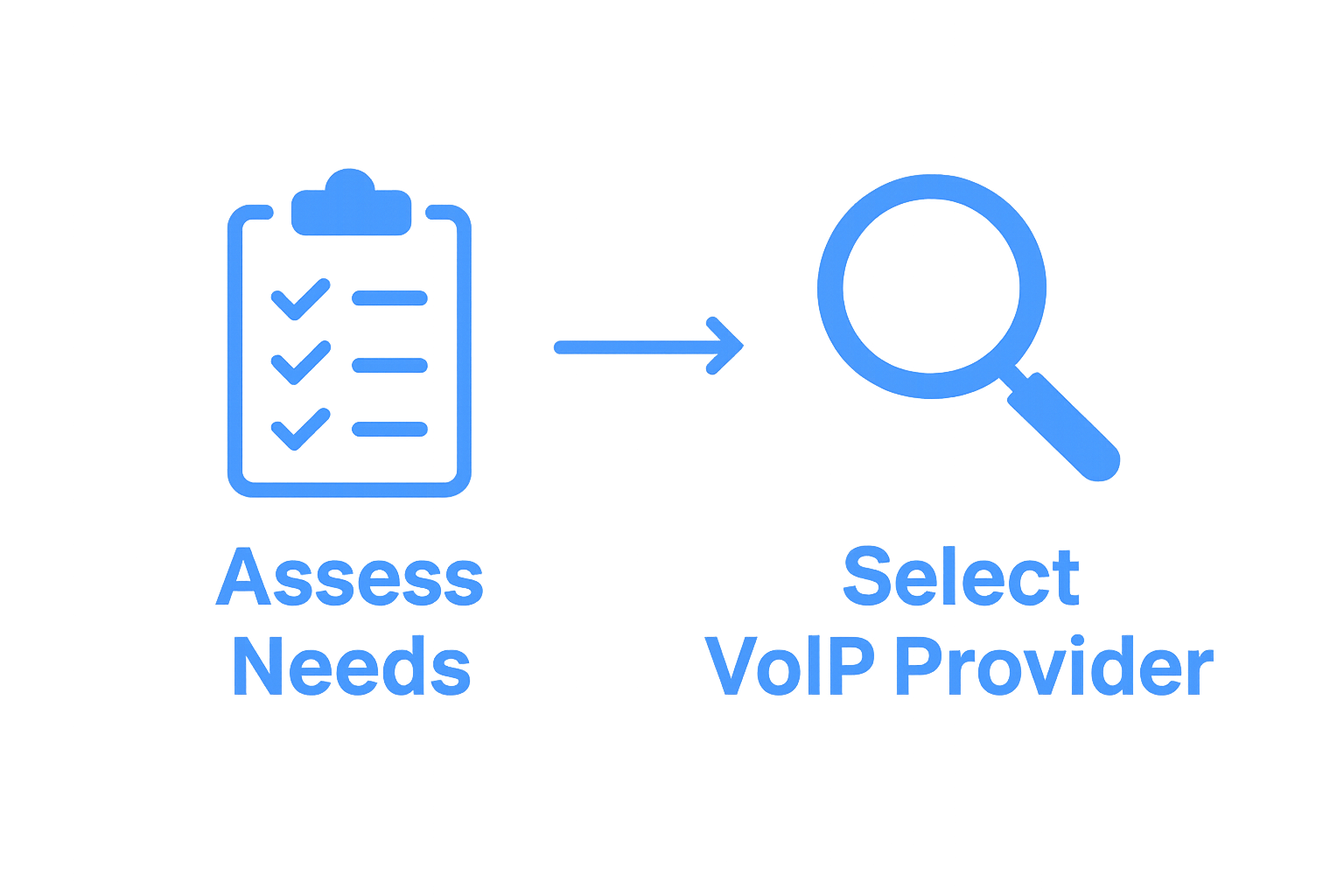 Assess Needs

Select VoIP Provider