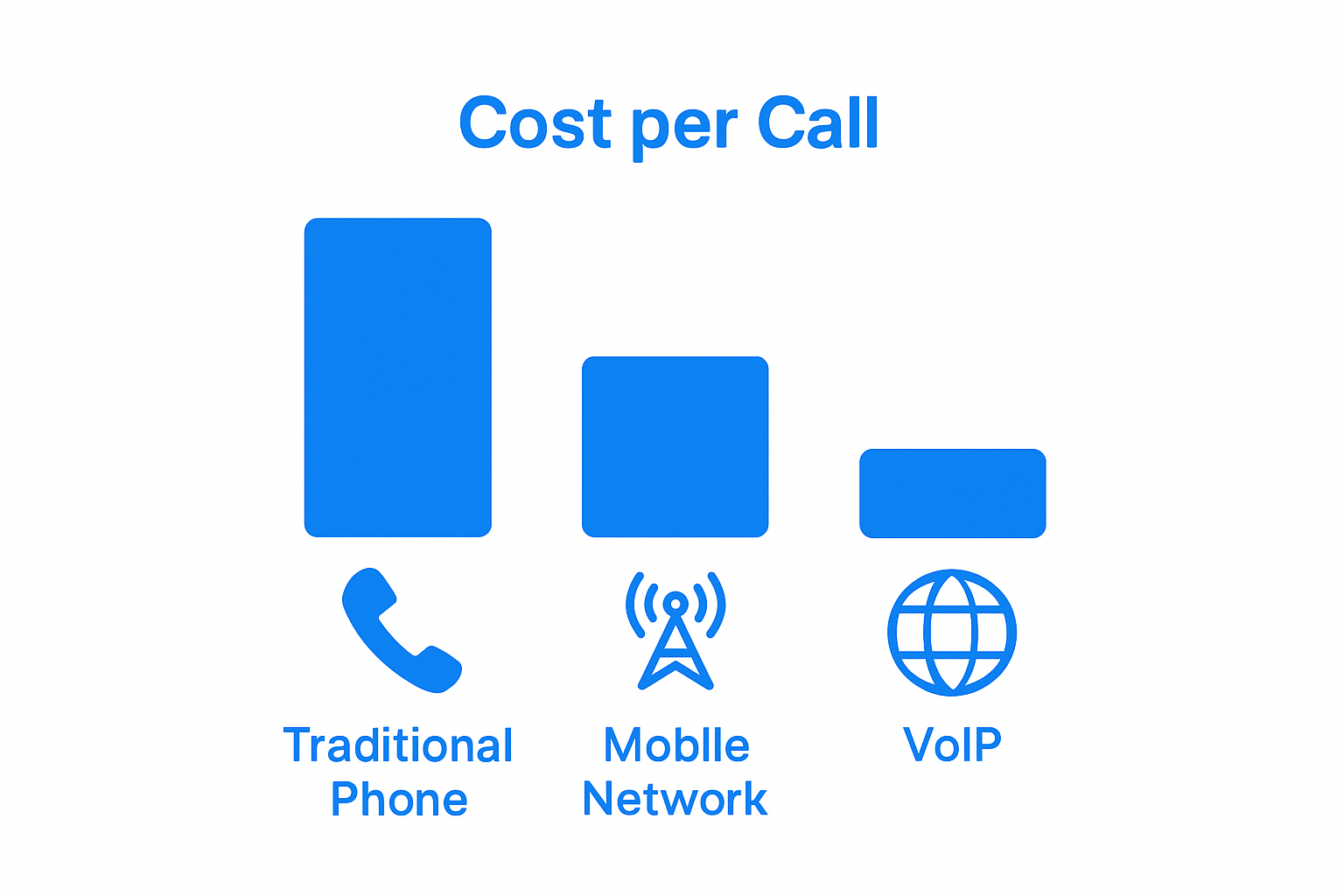 Cost per Call

Traditional Phone

Moblle Network

VoIP