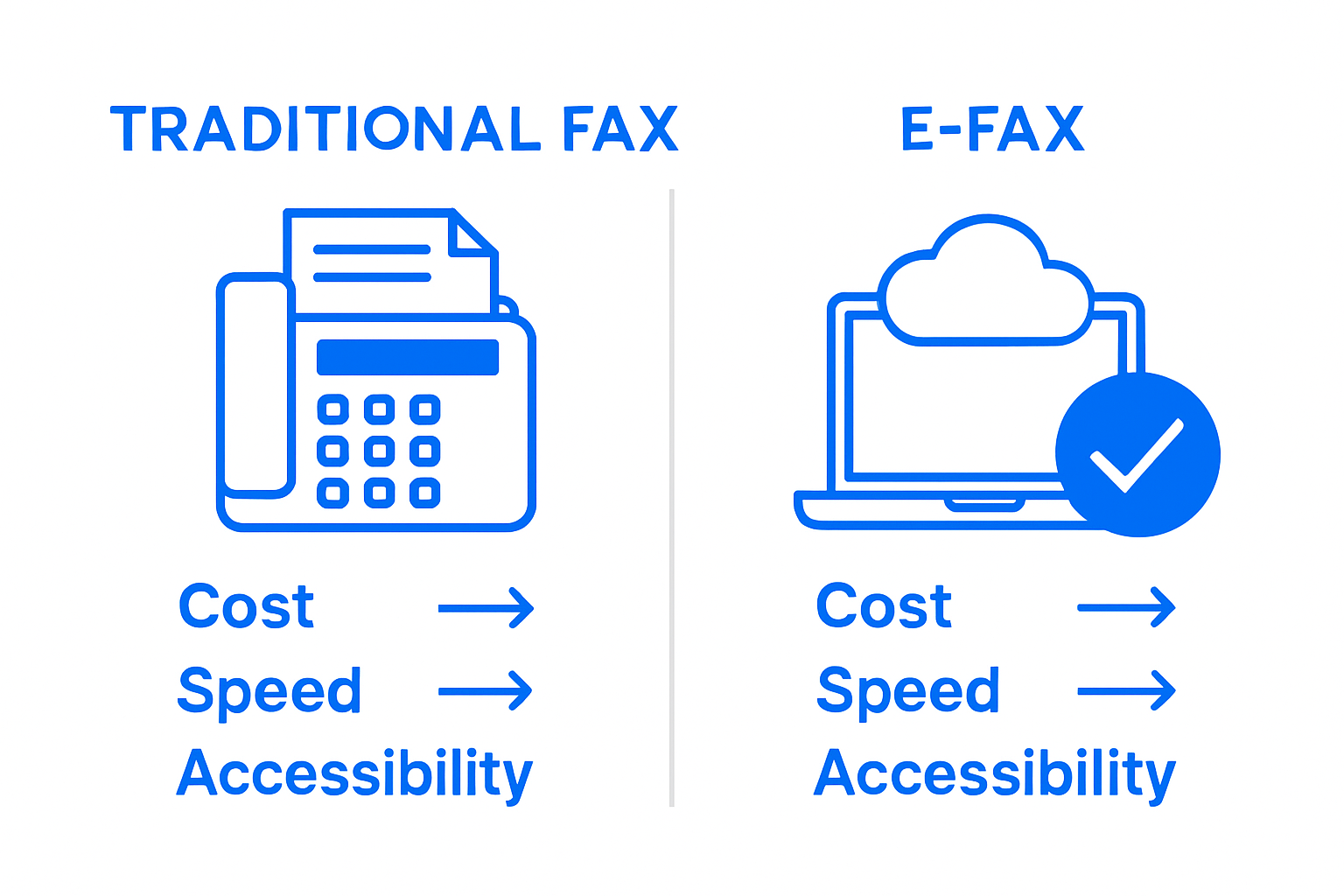 TRADITIONAL FAX

Cost →
Speed →
Accessibility

E-FAX

Cost →
Speed →
Accessibility