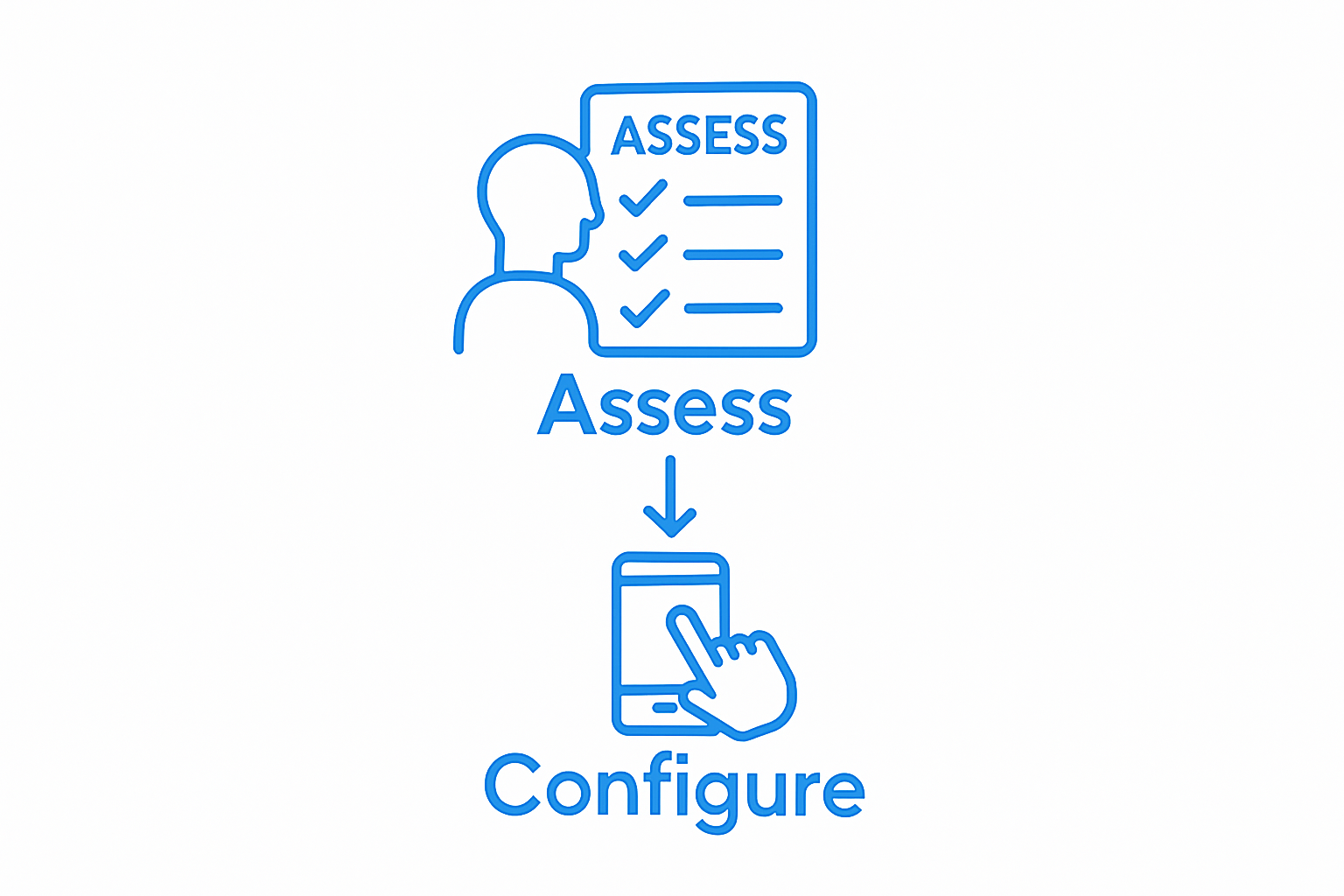 ASSESS

Assess

Configure