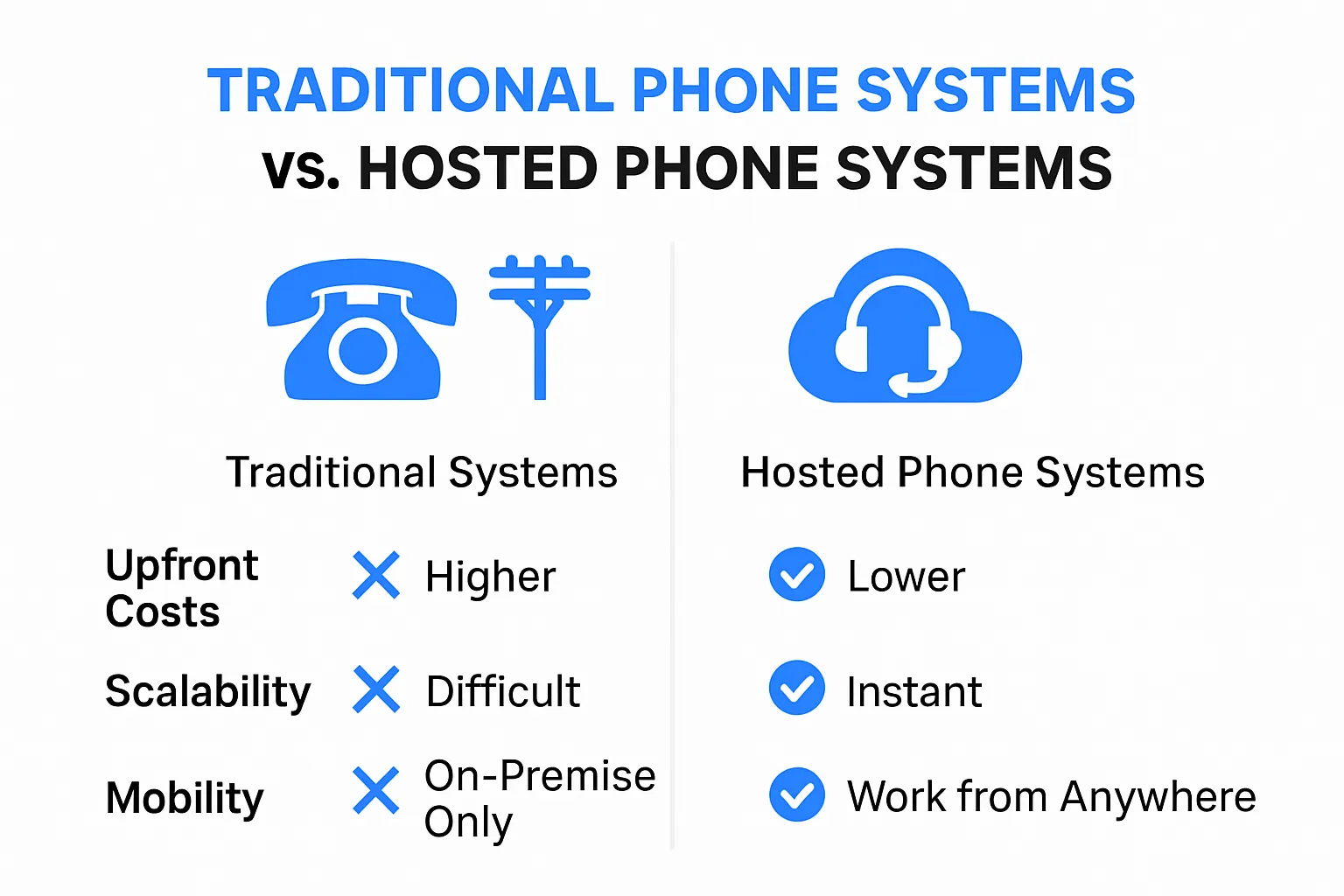 TRADITIONAL PHONE SYSTEMS
vs. HOSTED PHONE SYSTEMS

| | Traditional Systems | Hosted Phone Systems |
|---|---|---|
| Upfront Costs | Higher | Lower |
| Scalability | Difficult | Instant |
| Mobility | On-Premise Only | Work from Anywhere |