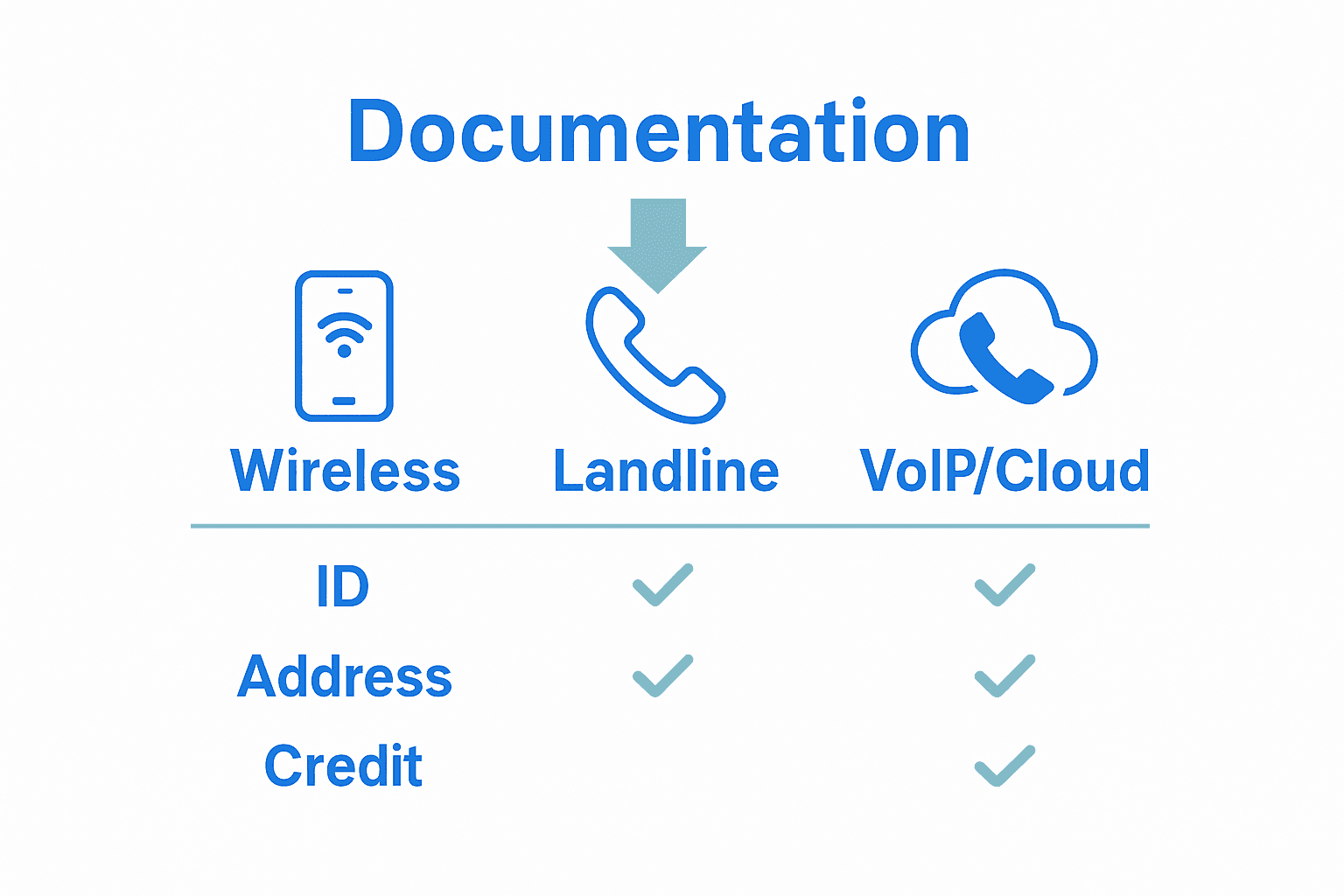 Documentation

| Wireless | Landline | VoIP/Cloud |
|---|---|---|
| ID | ✓ | ✓ |
| Address | ✓ | ✓ |
| Credit | | ✓ |