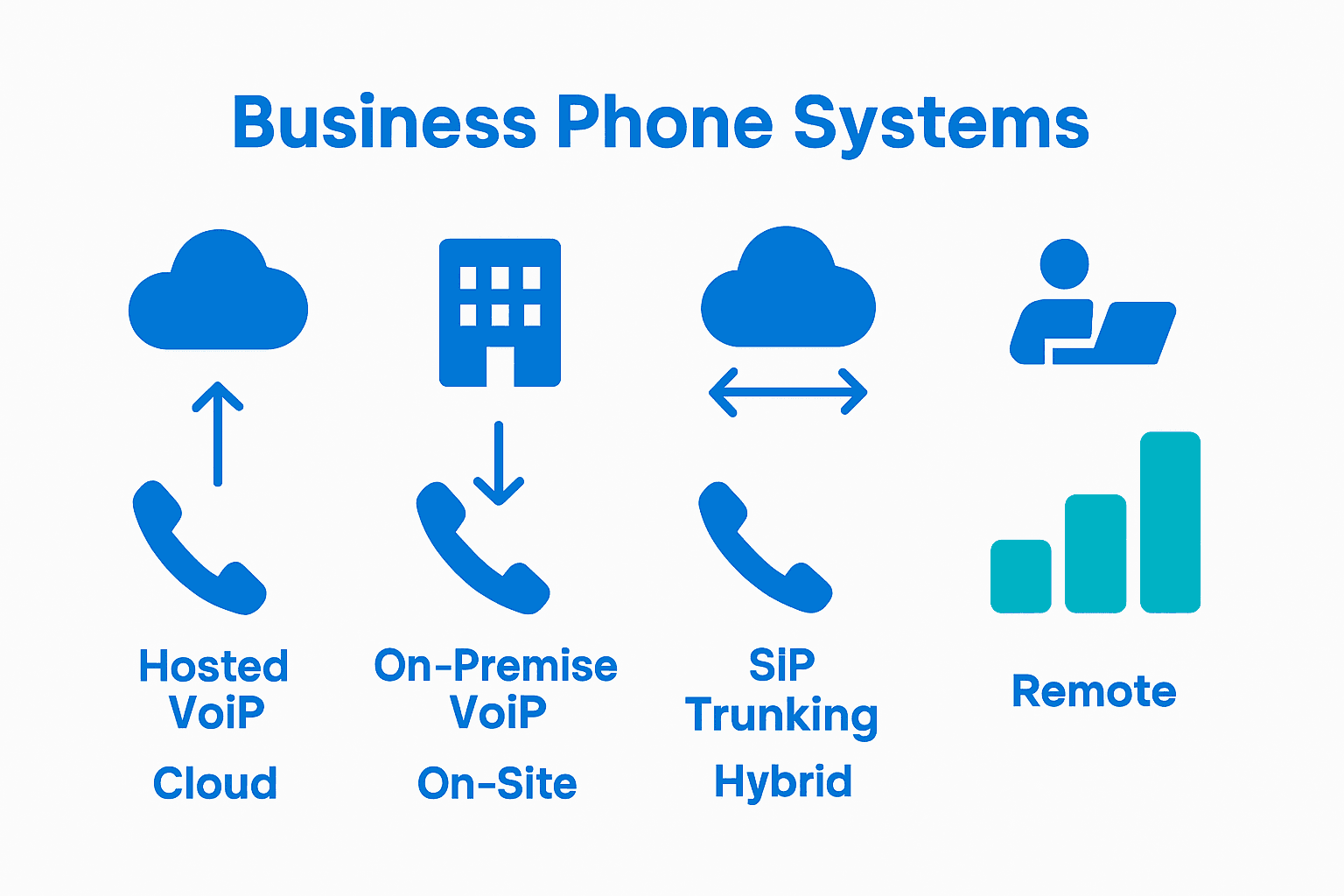 Business Phone Systems

Hosted VoiP

Cloud

On-Premise VoiP

On-Site

SiP Trunking

Hybrid

Remote