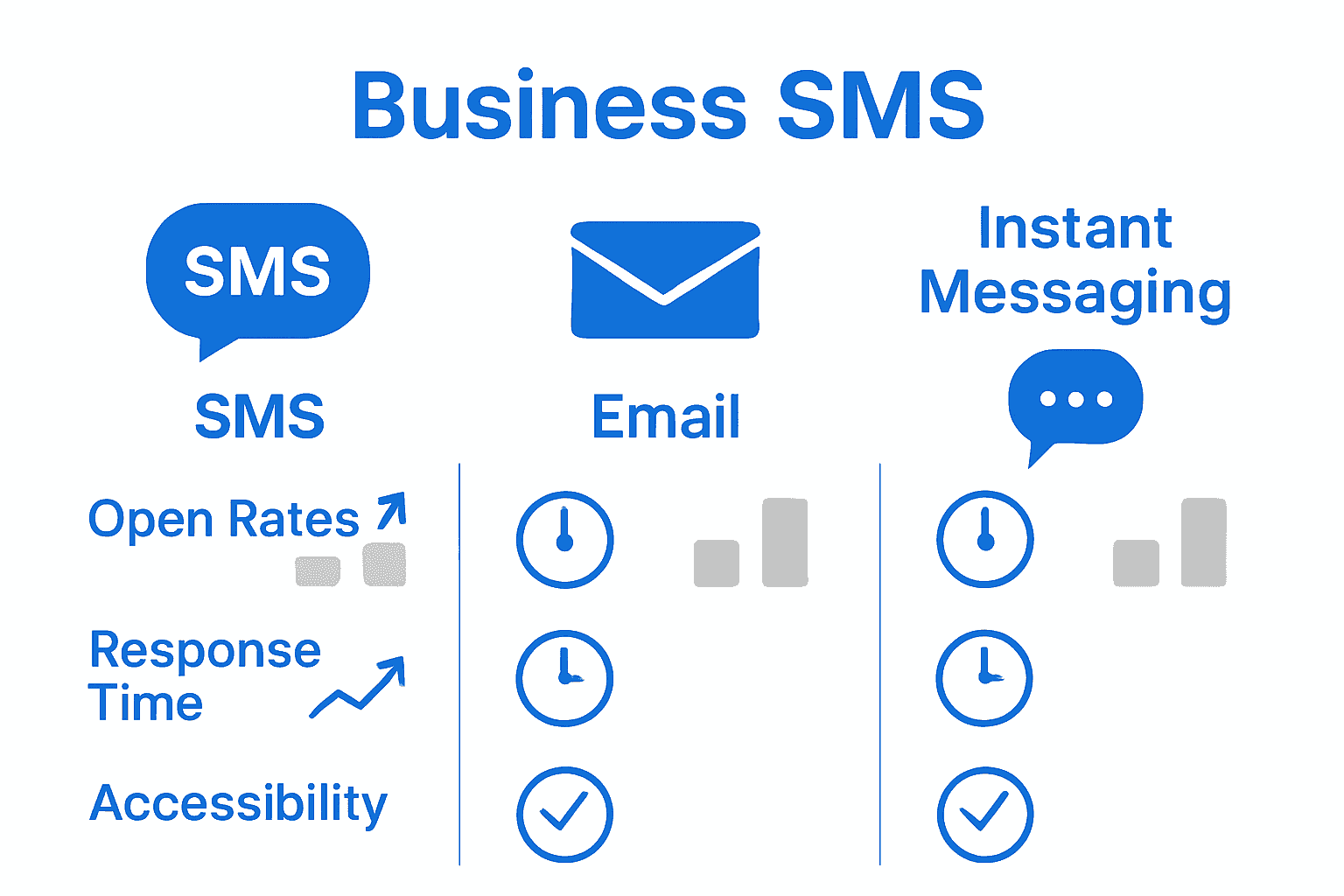 Business SMS

SMS

SMS

Email

Instant Messaging

Open Rates

Response Time

Accessibility