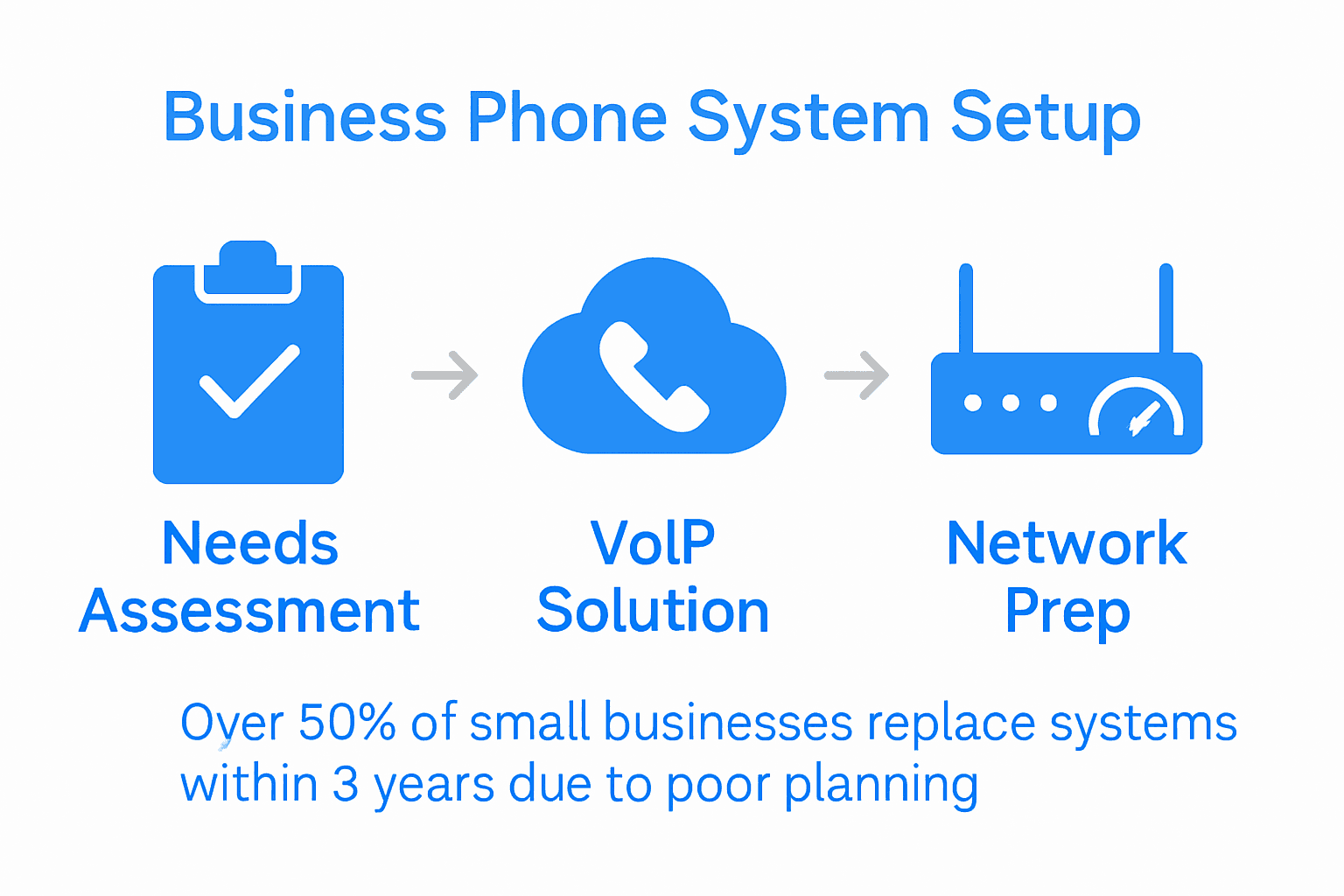 Business Phone System Setup

Needs Assessment

VoIP Solution

Network Prep

Over 50% of small businesses replace systems within 3 years due to poor planning