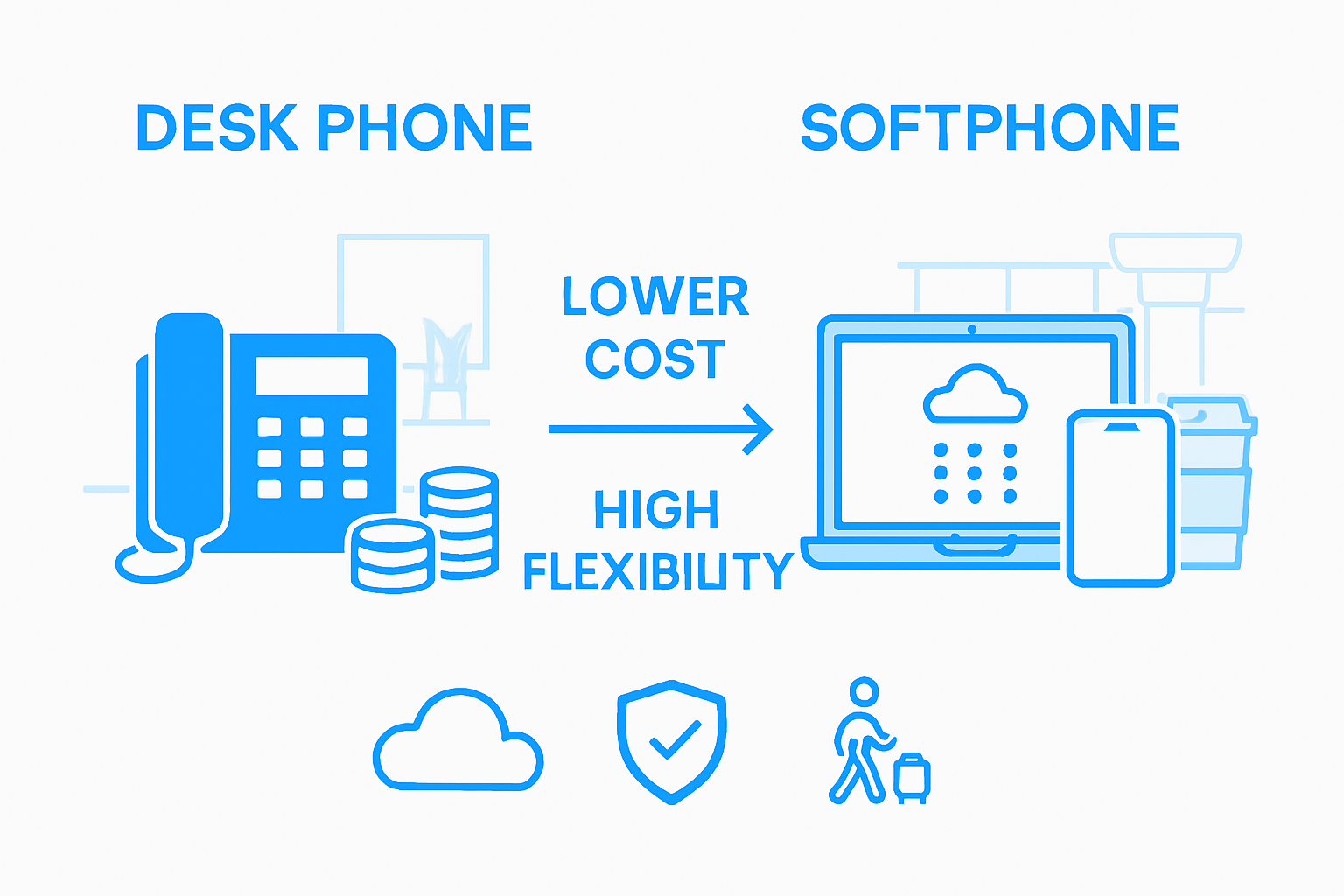 DESK PHONE

SOFTPHONE

LOWER COST

HIGH FLEXIBILITY