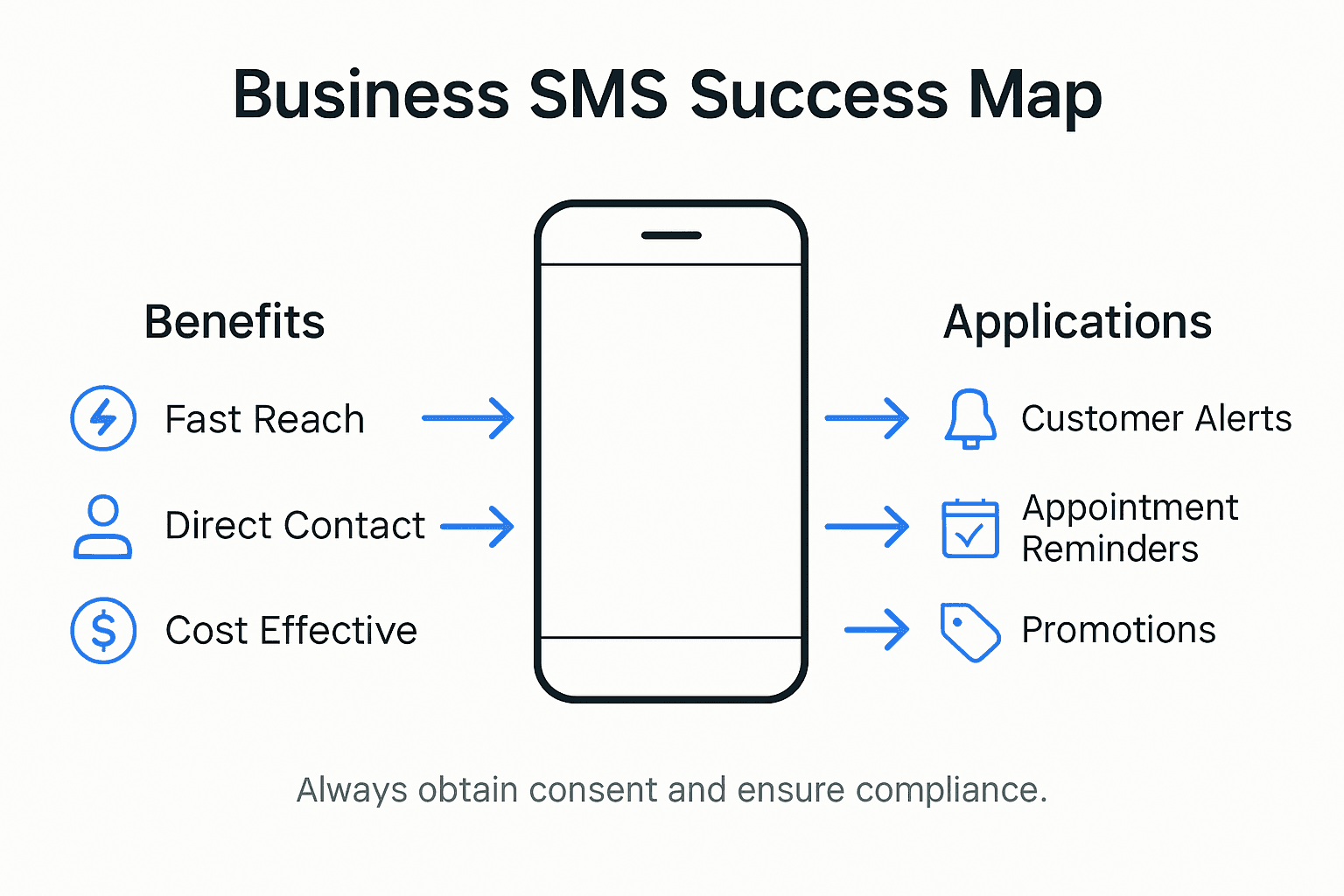 Business SMS Success Map

Benefits

Fast Reach

Direct Contact

Cost Effective

Applications

Customer Alerts

Appointment Reminders

Promotions

Always obtain consent and ensure compliance.