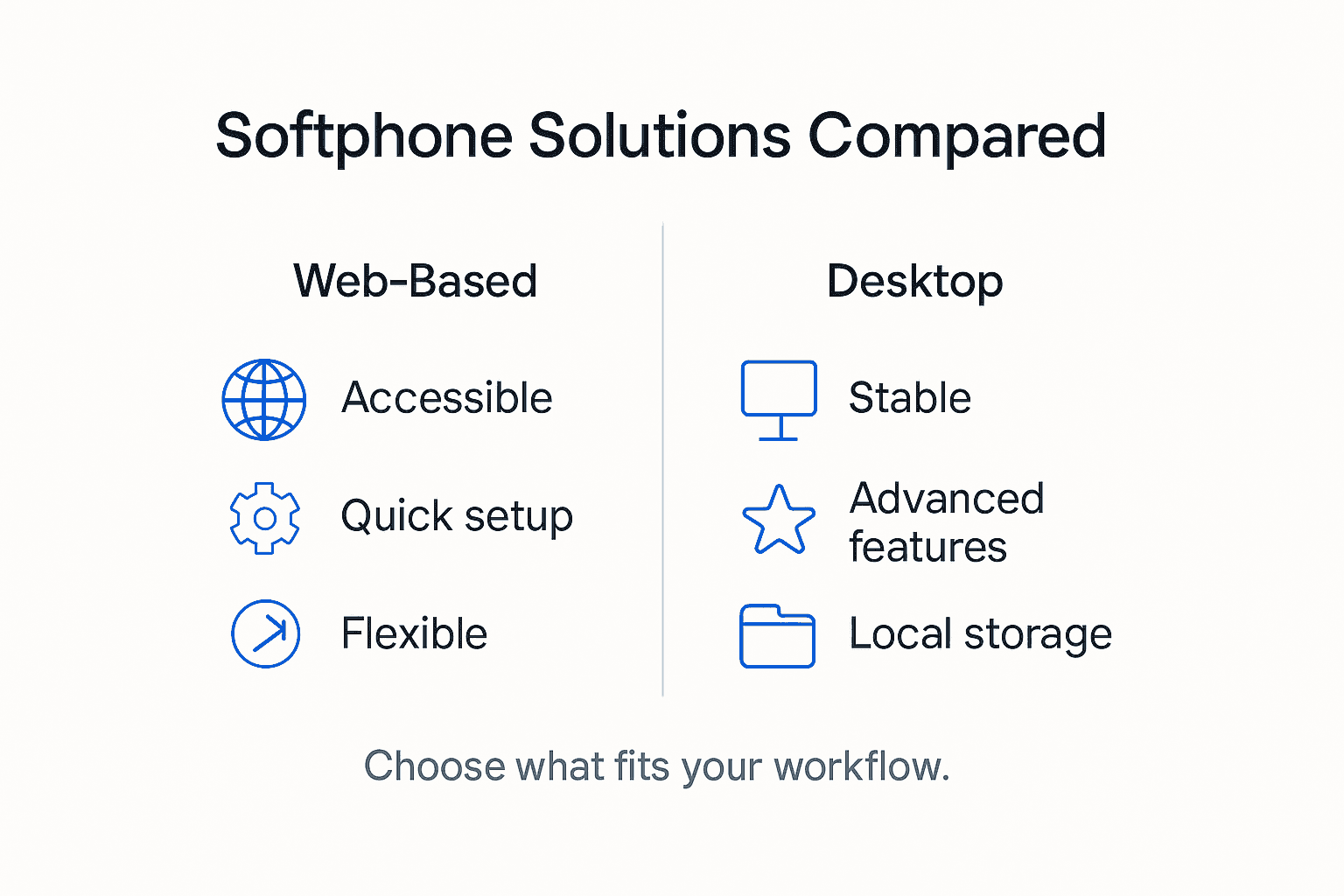 Softphone Solutions Compared

Web-Based

Accessible

Quick setup

Flexible

Desktop

Stable

Advanced features

Local storage

Choose what fits your workflow.