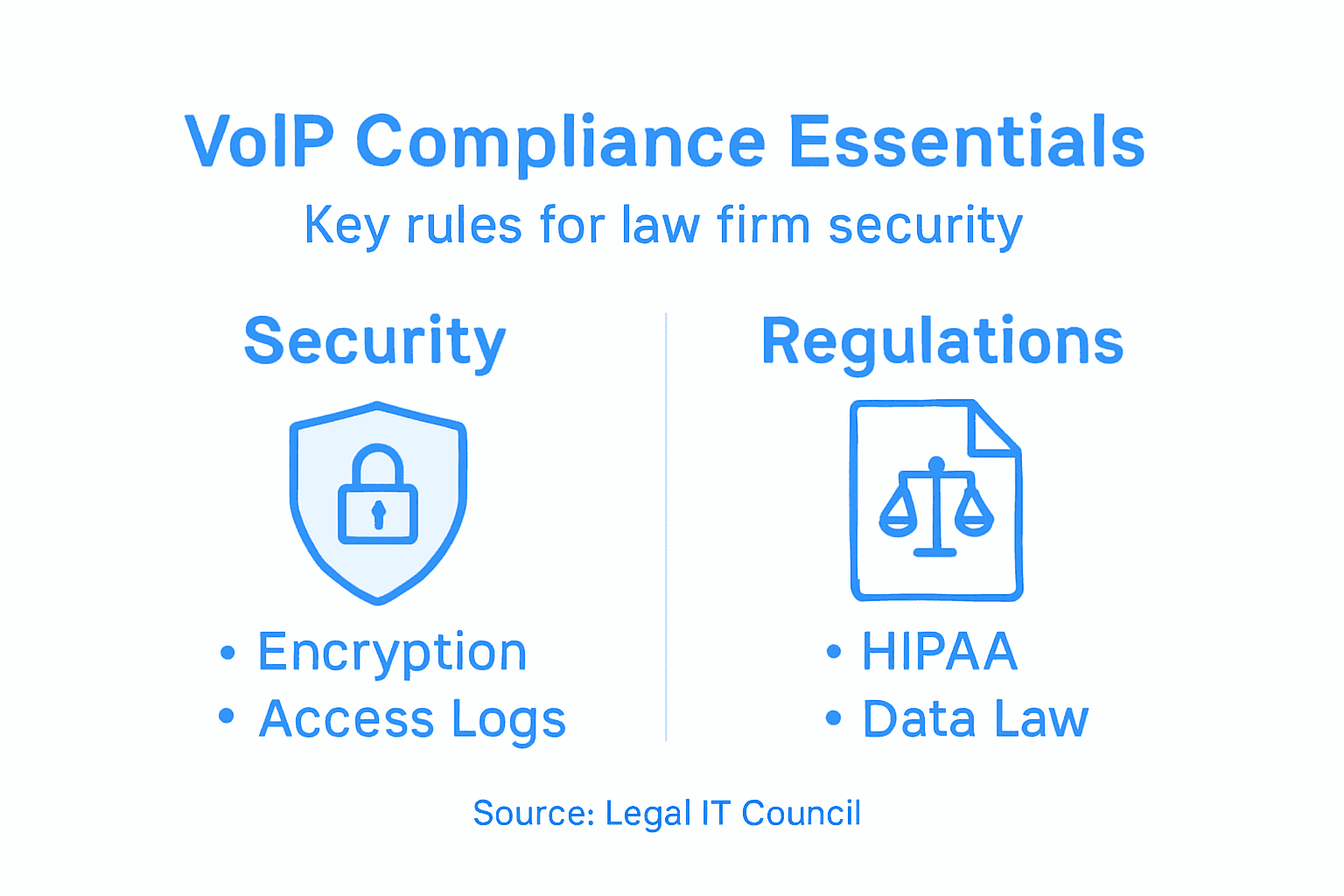 VoIP Compliance Essentials

Key rules for law firm security

Security

• Encryption
• Access Logs

Regulations

• HIPAA
• Data Law

Source: Legal IT Council