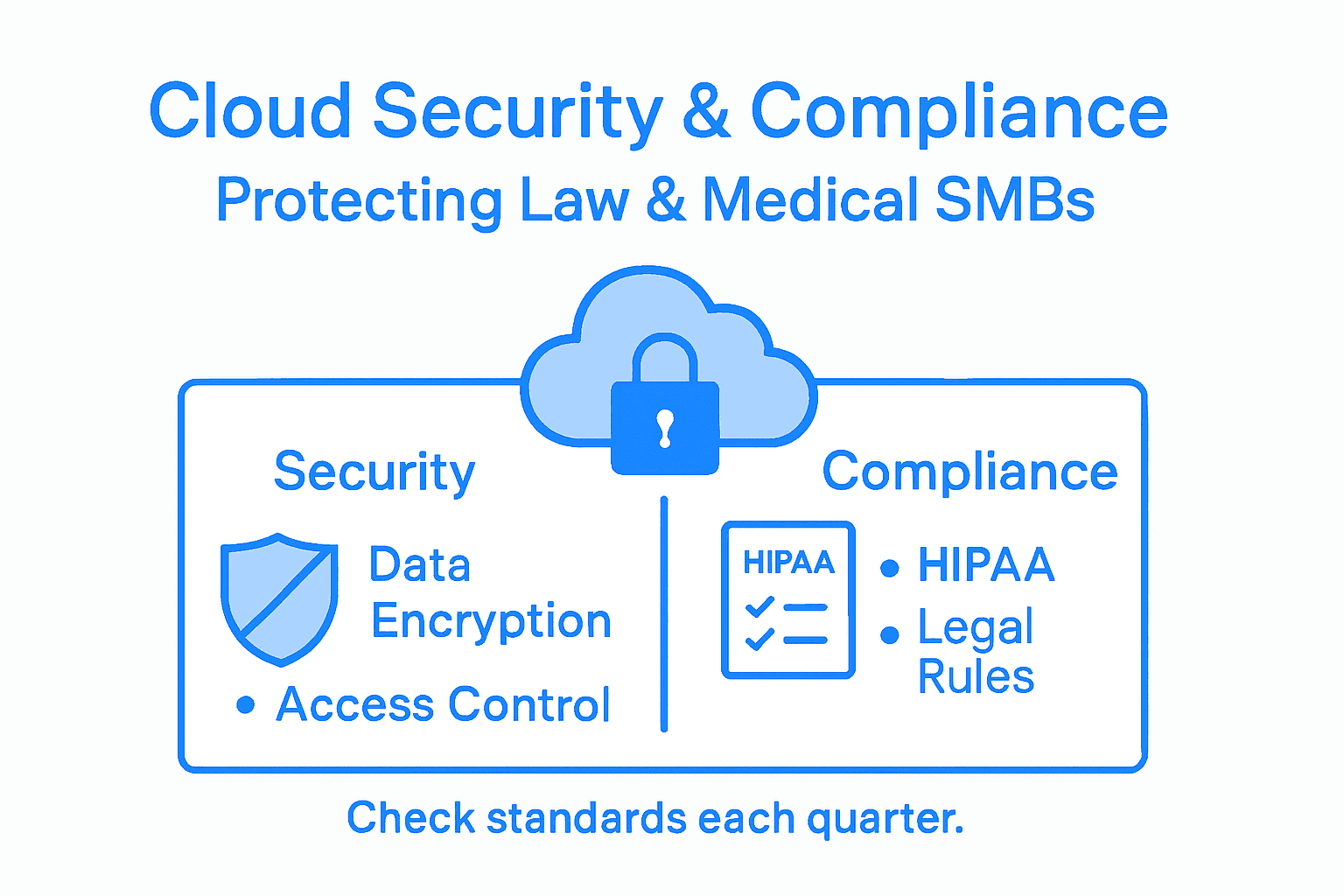 Cloud Security & Compliance

Protecting Law & Medical SMBs

Security

Data Encryption

• Access Control

Compliance

HIPAA

• HIPAA

• Legal Rules

Check standards each quarter.