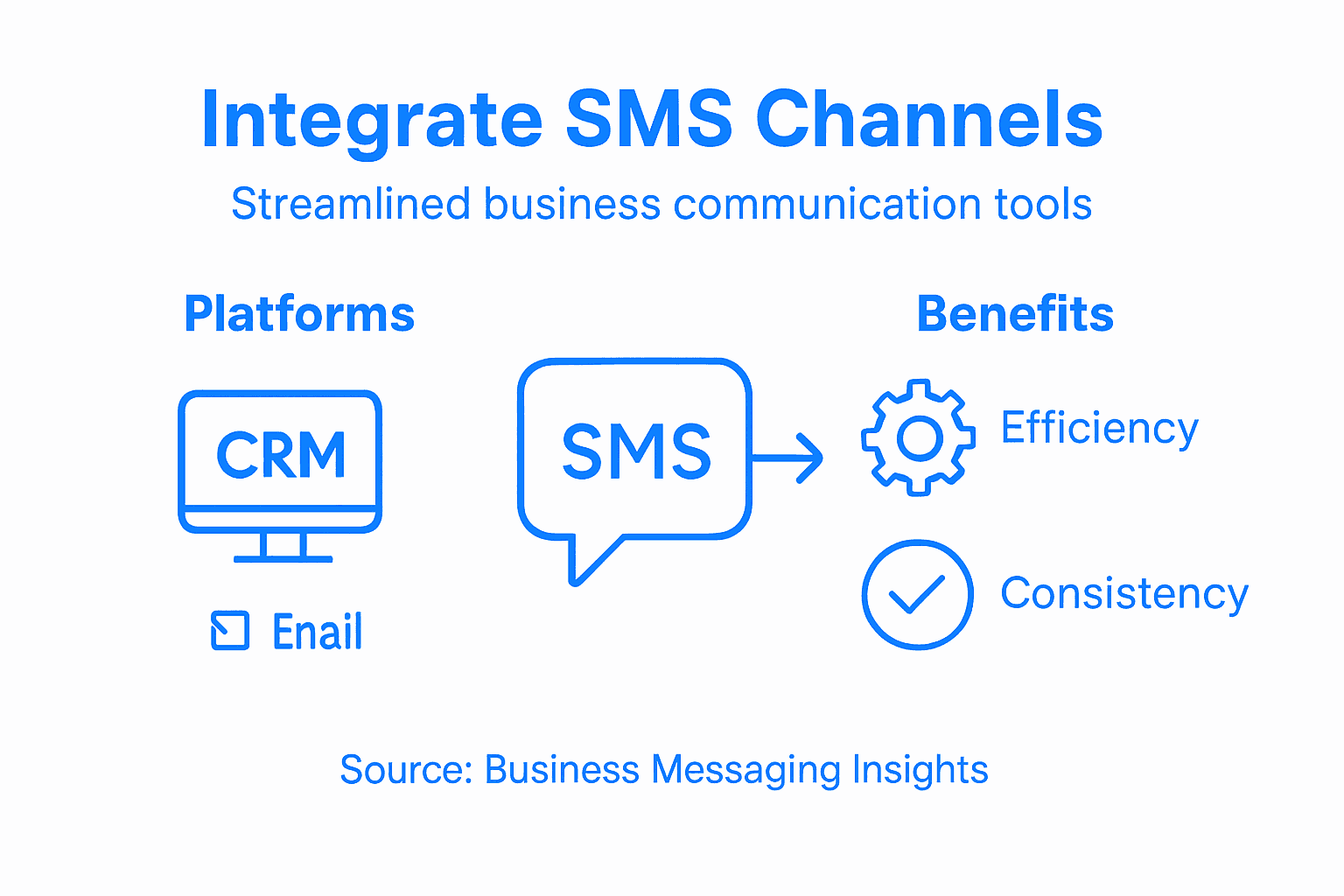 Integrate SMS Channels

Streamlined business communication tools

Platforms

CRM

Enail

SMS

Benefits

Efficiency

Consistency

Source: Business Messaging Insights