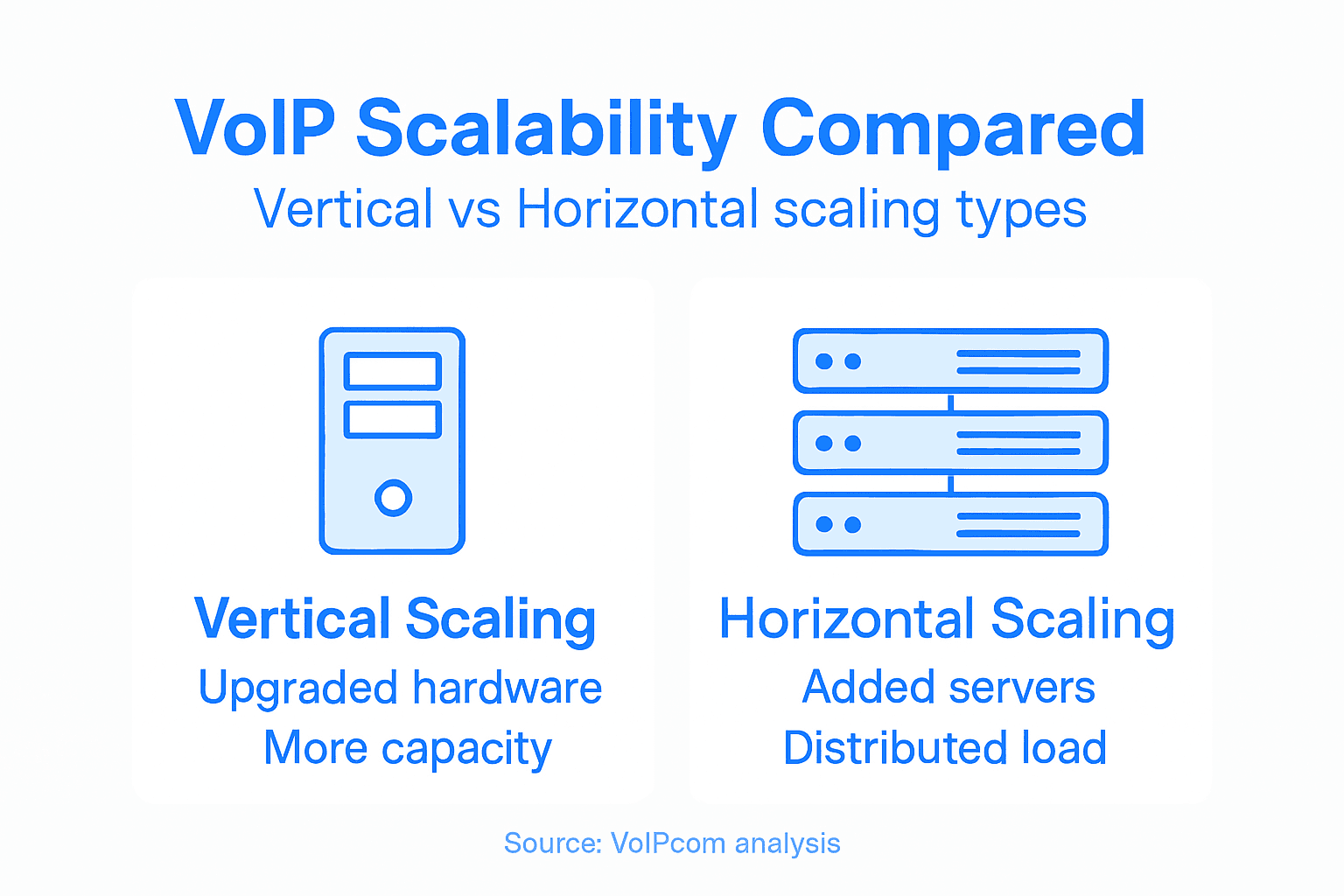 VoIP Scalability Compared
Vertical vs Horizontal scaling types

Vertical Scaling
Upgraded hardware
More capacity

Horizontal Scaling
Added servers
Distributed load

Source: VoIPcom analysis