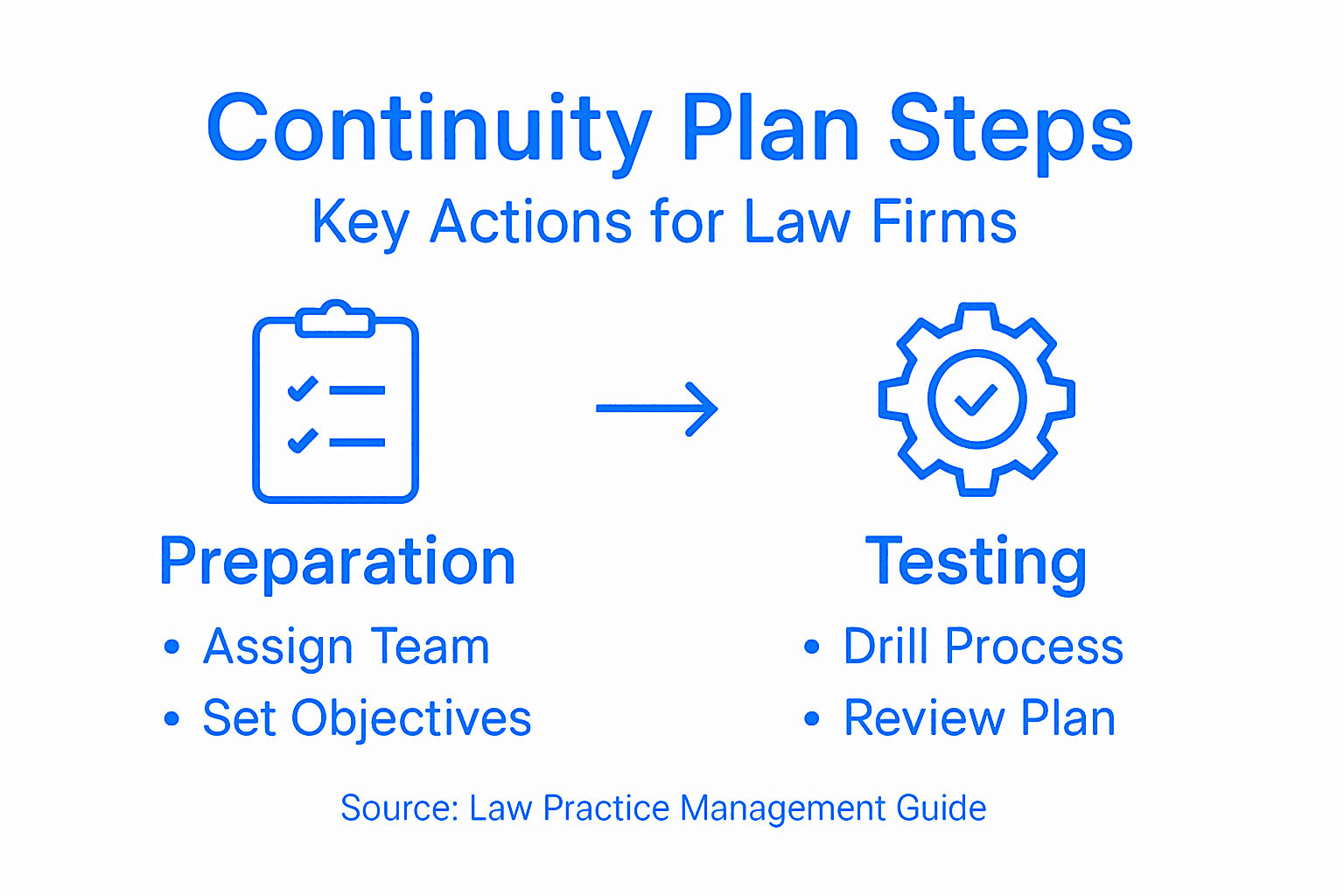 Continuity Plan Steps

Key Actions for Law Firms

Preparation

• Assign Team
• Set Objectives

Testing

• Drill Process
• Review Plan

Source: Law Practice Management Guide