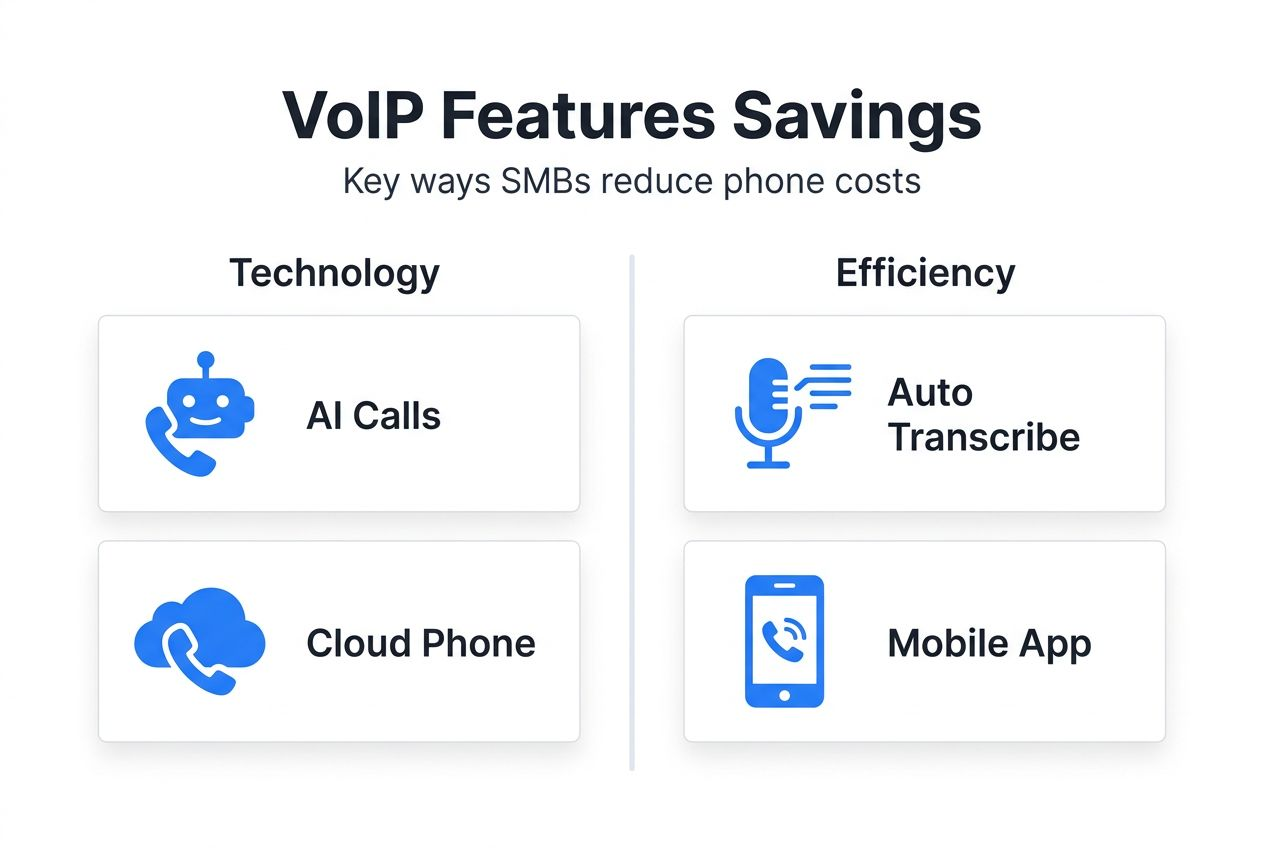 VoIP Features Savings

Key ways SMBs reduce phone costs

Technology

AI Calls

Cloud Phone

Efficiency

Auto Transcribe

Mobile App