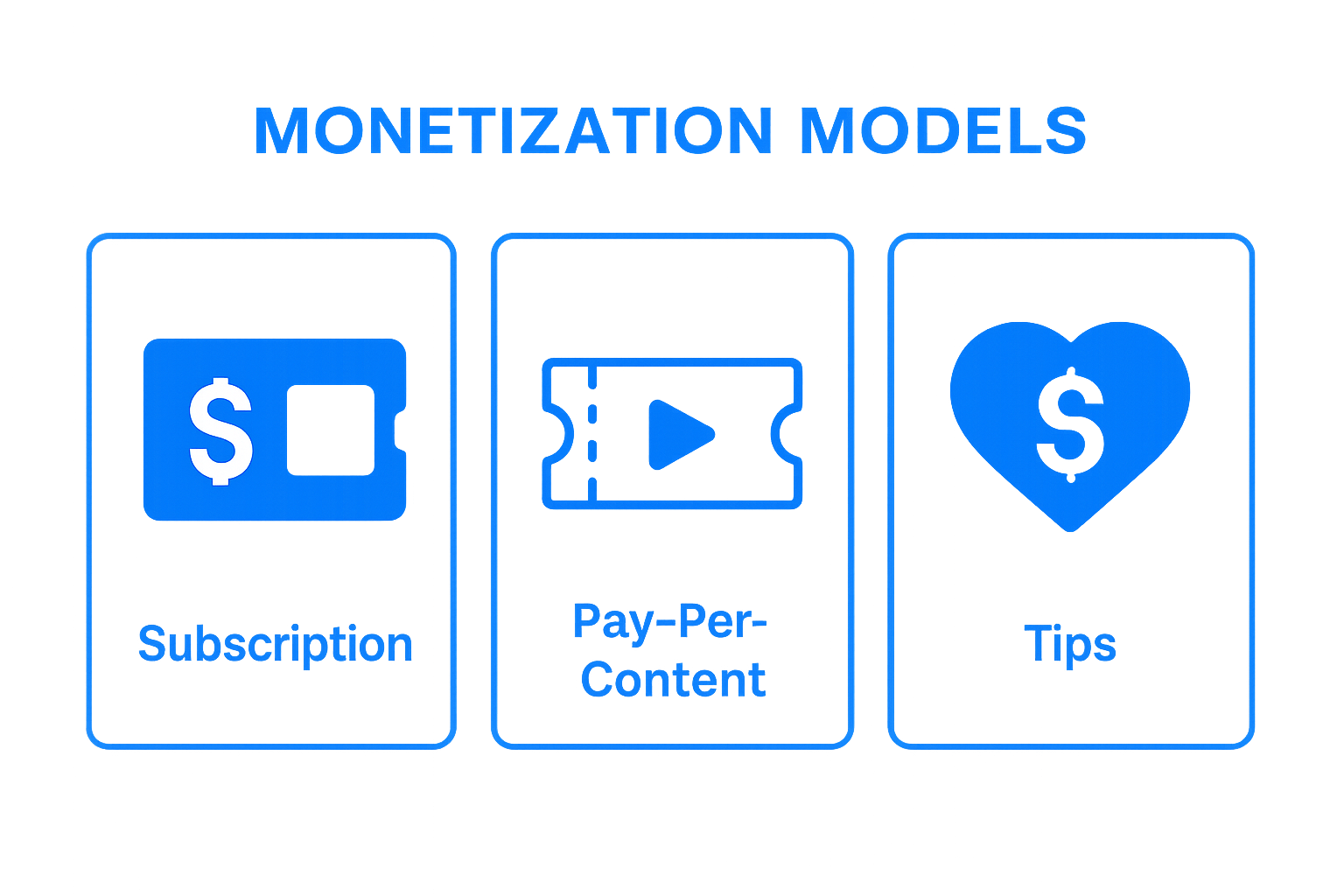 MONETIZATION MODELS

$

Subscription

Pay-Per-Content

$

Tips