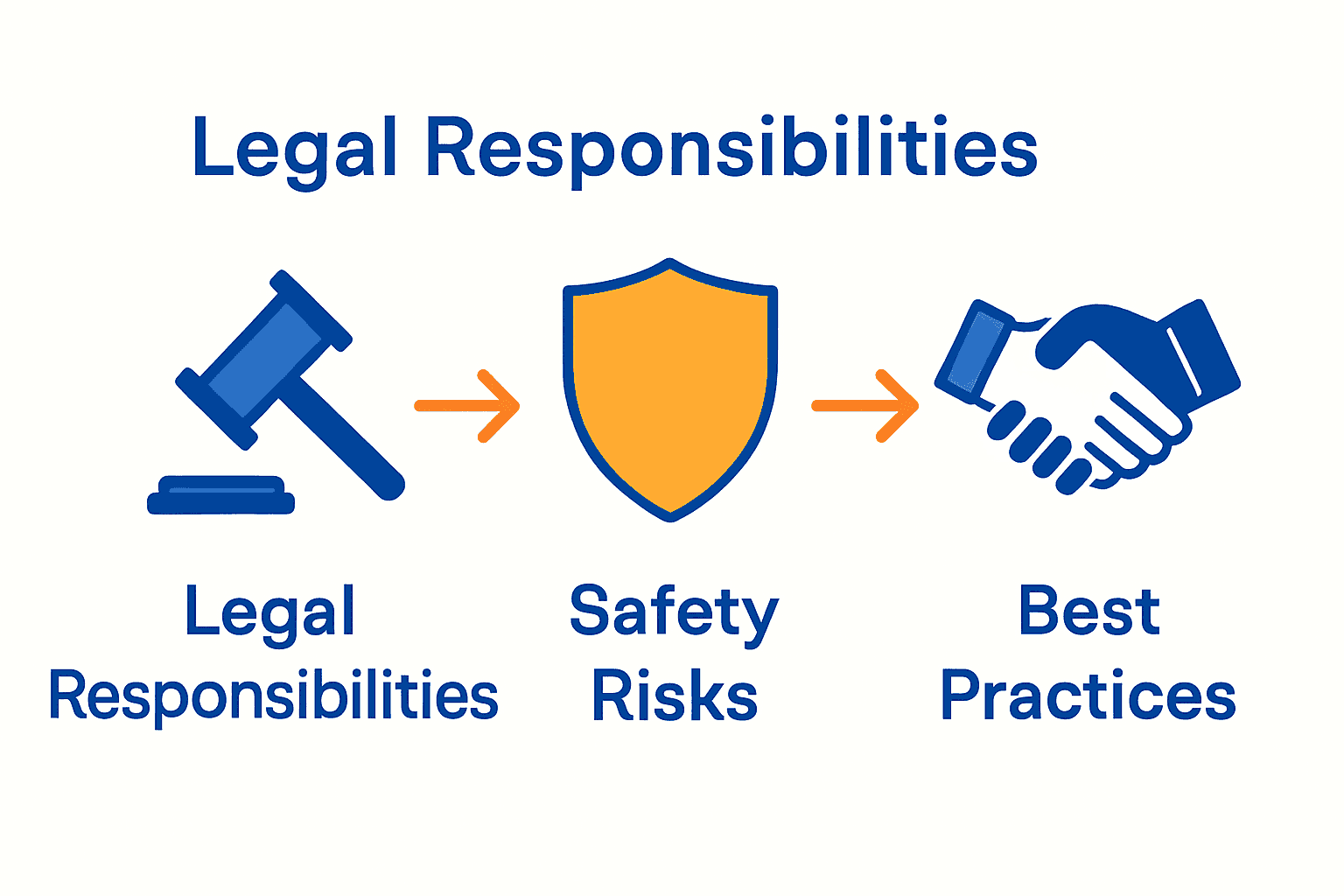 Legal Responsibilities

Legal Responsibilities

Safety Risks

Best Practices