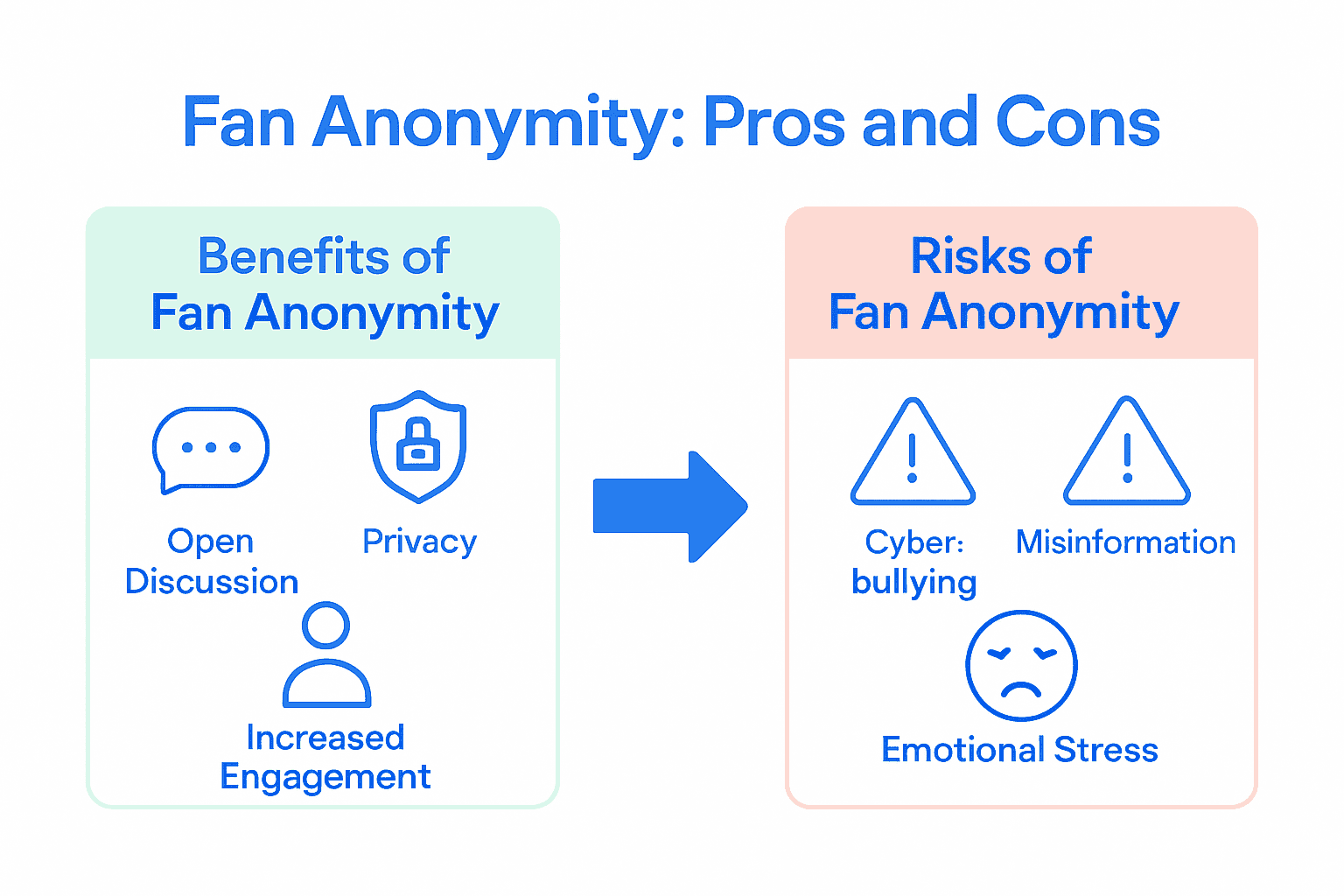 Fan Anonymity: Pros and Cons

Benefits of Fan Anonymity

Open Discussion

Privacy

Increased Engagement

Risks of Fan Anonymity

Cyber: bullying

Misinformation

Emotional Stress