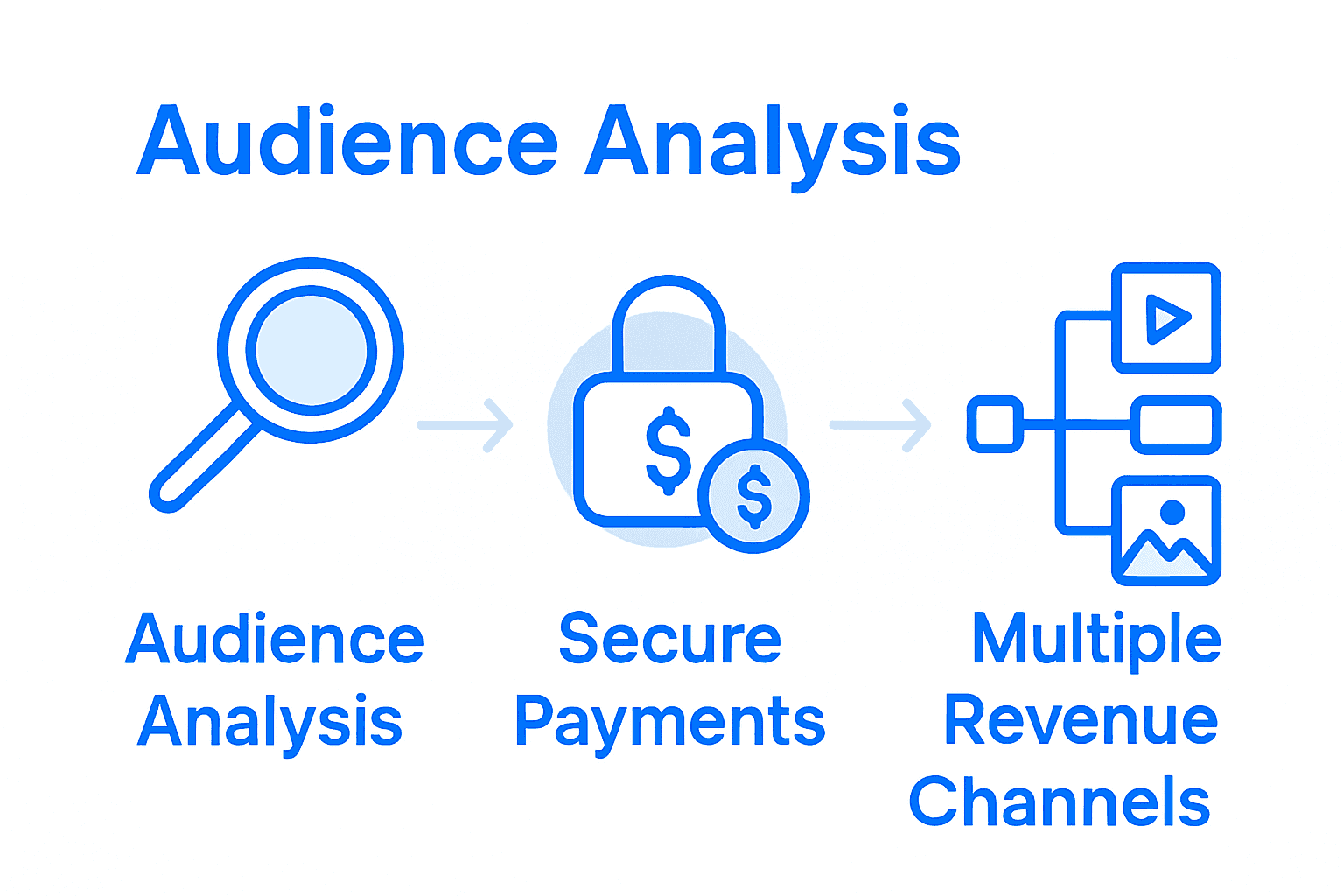 Audience Analysis

$

$

Audience Analysis

Secure Payments

Multiple Revenue Channels