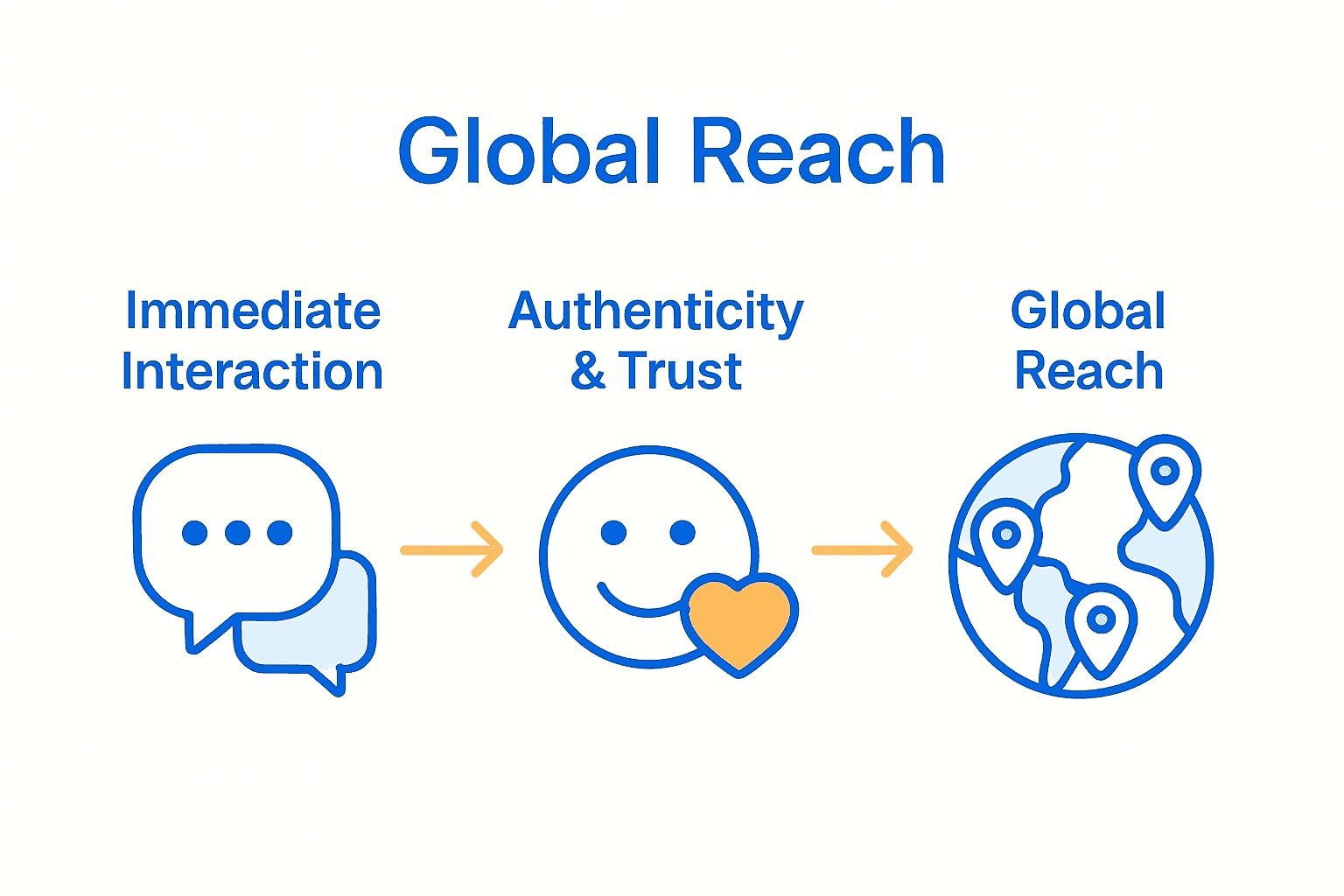 Global Reach

Immediate Interaction

Authenticity & Trust

Global Reach