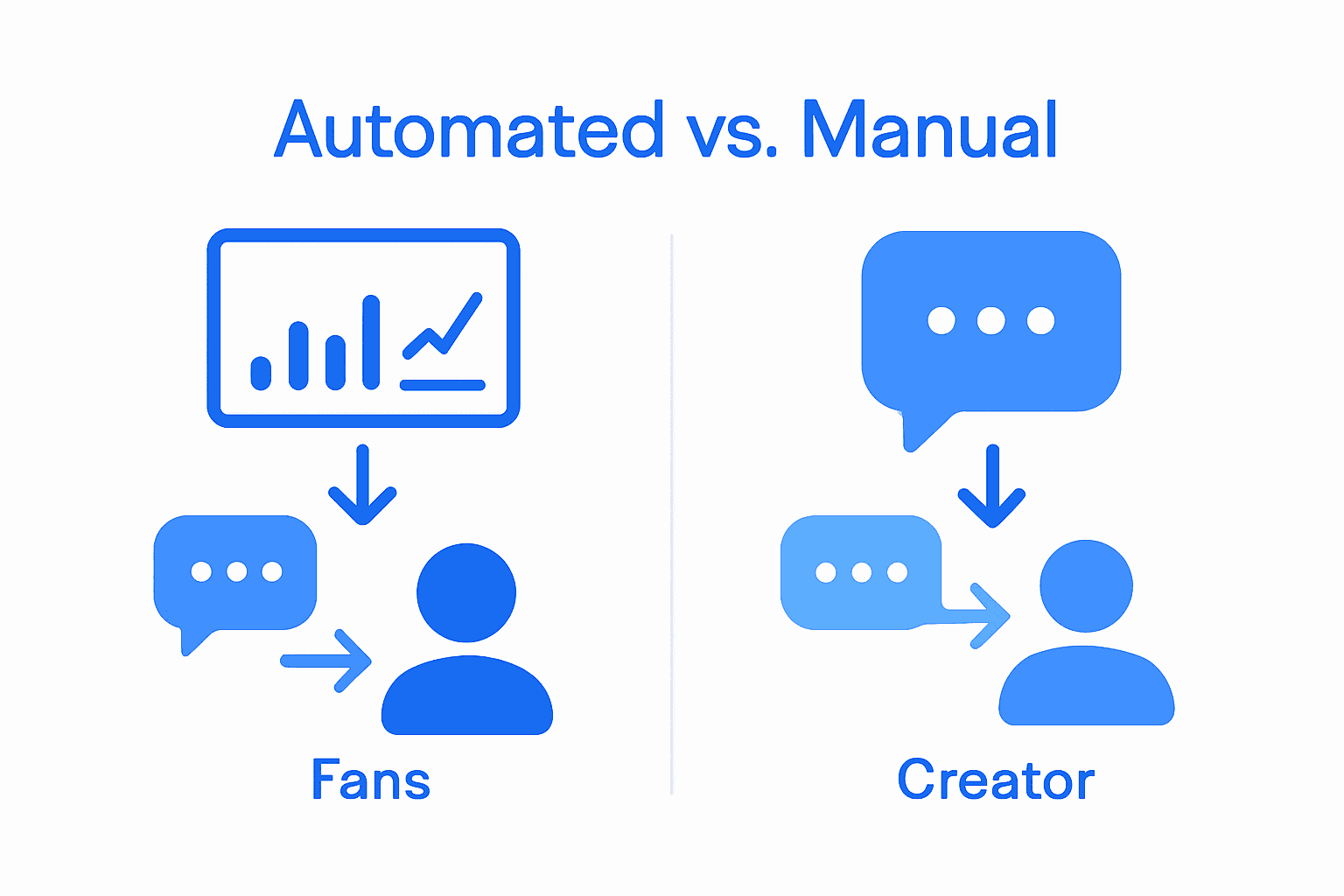 Automated vs. Manual

Fans

Creator