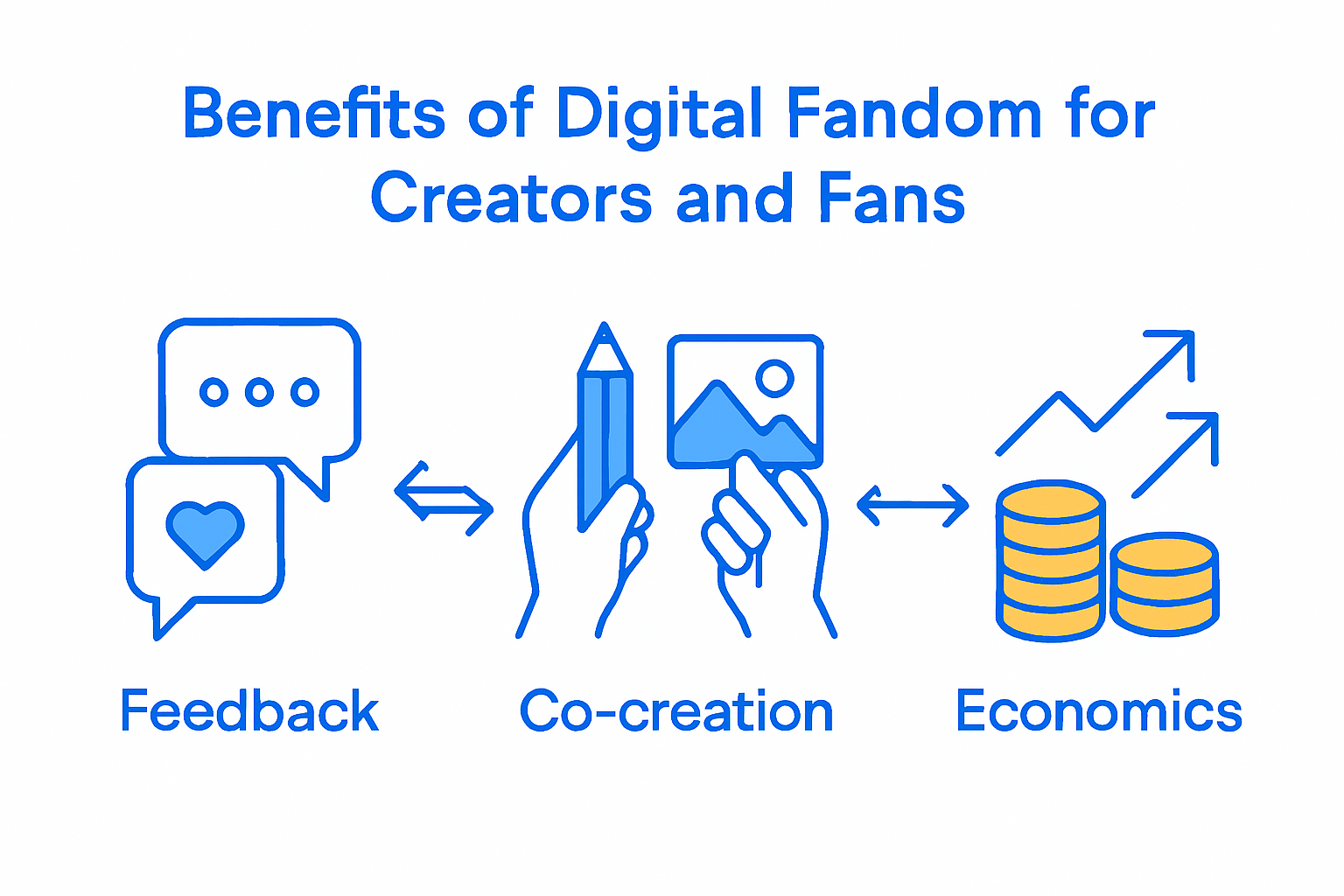 Benefits of Digital Fandom for Creators and Fans

Feedback

Co-creation

Economics