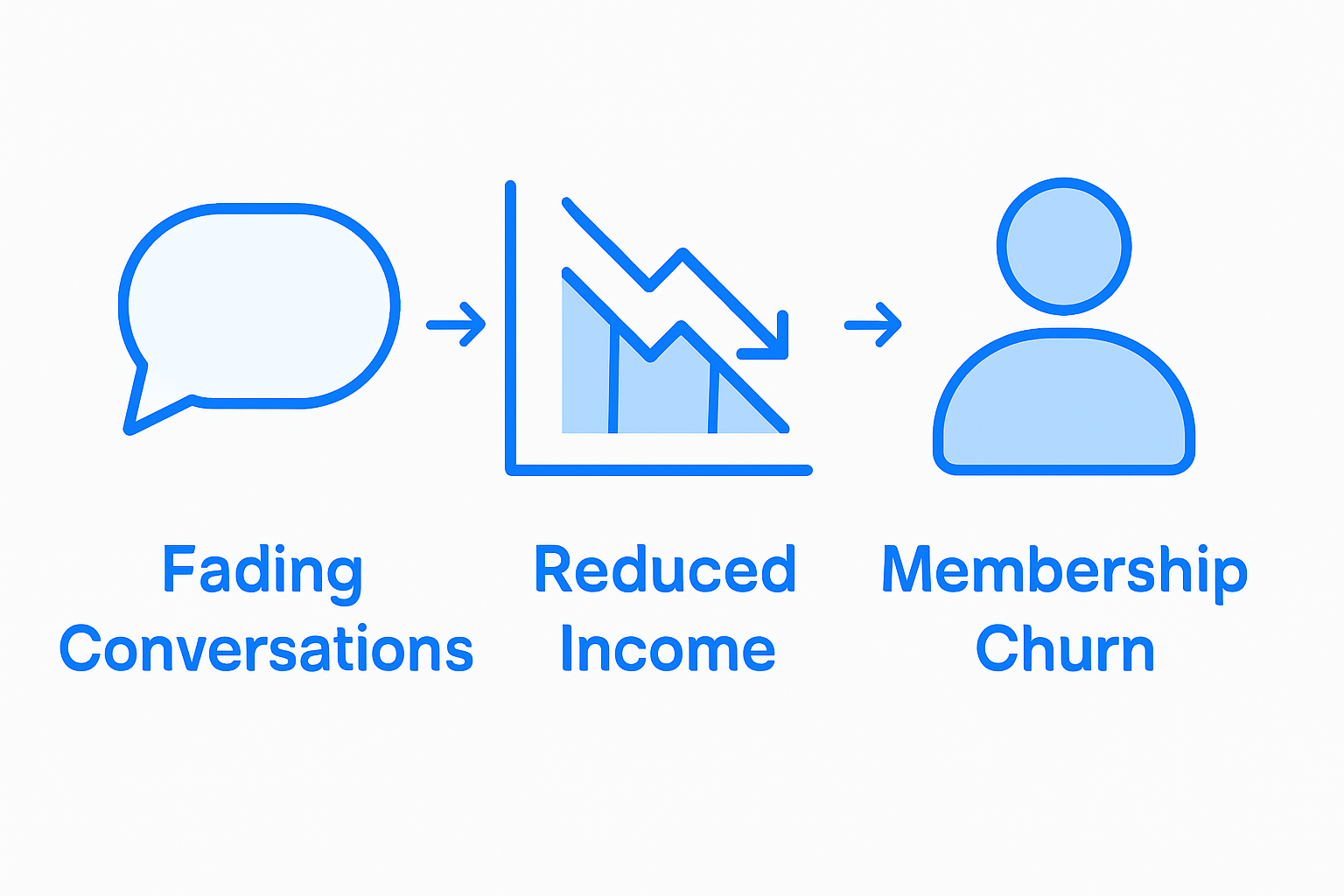 Fading Conversations

Reduced Income

Membership Churn